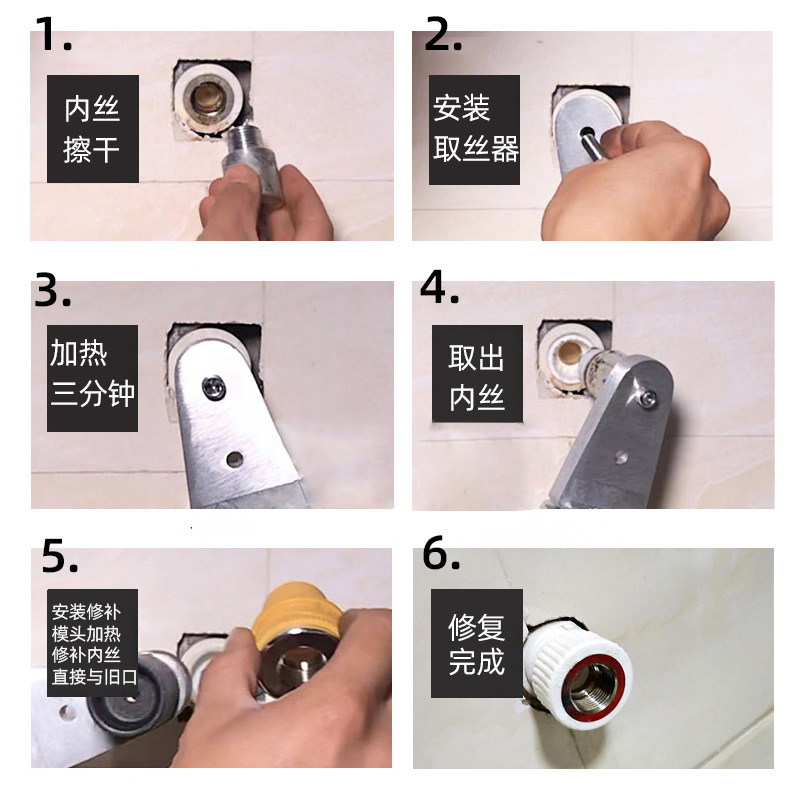 1.
内丝
擦干

2.
安装
取丝器

3.
加热
三分钟

4.
取出
内丝

5.
安装修补
模头加热
修补内丝
直接与旧口

6.
修复
完成