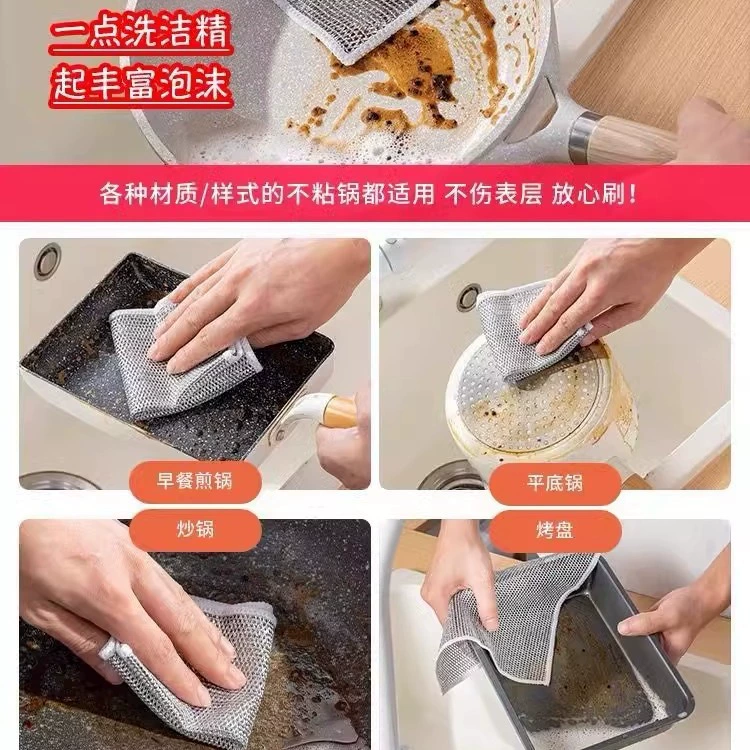 一点洗洁精
起丰富泡沫

各种材质/样式的不粘锅都适用 不伤表层 放心刷!

早餐煎锅

平底锅

炒锅

烤盘