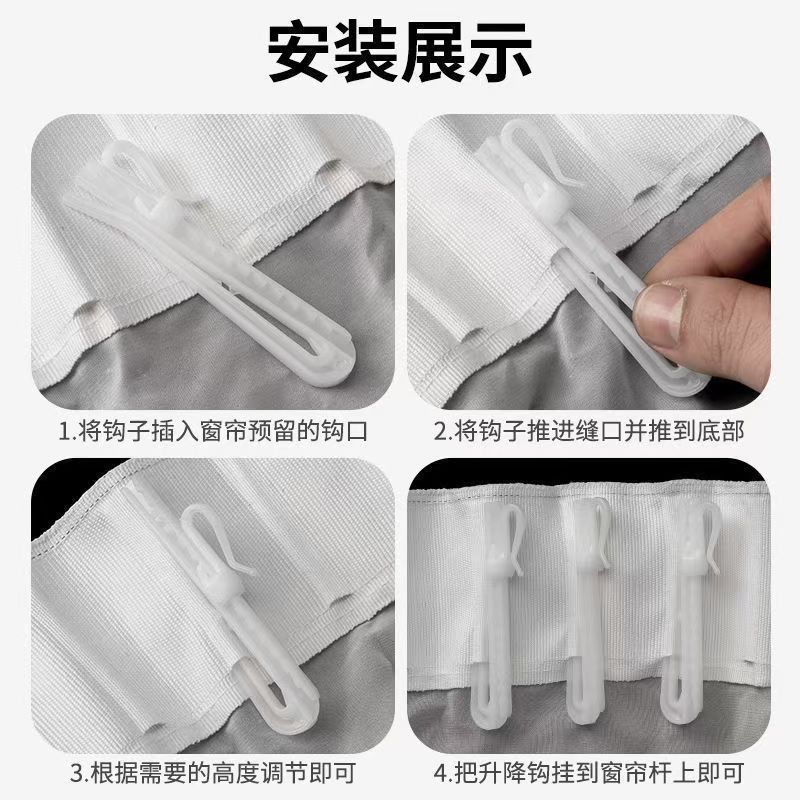 安装展示

1.将钩子插入窗帘预留的钩口

2.将钩子推进缝口并推到底部

3.根据需要的高度调节即可

4.把升降钩挂到窗帘杆上即可