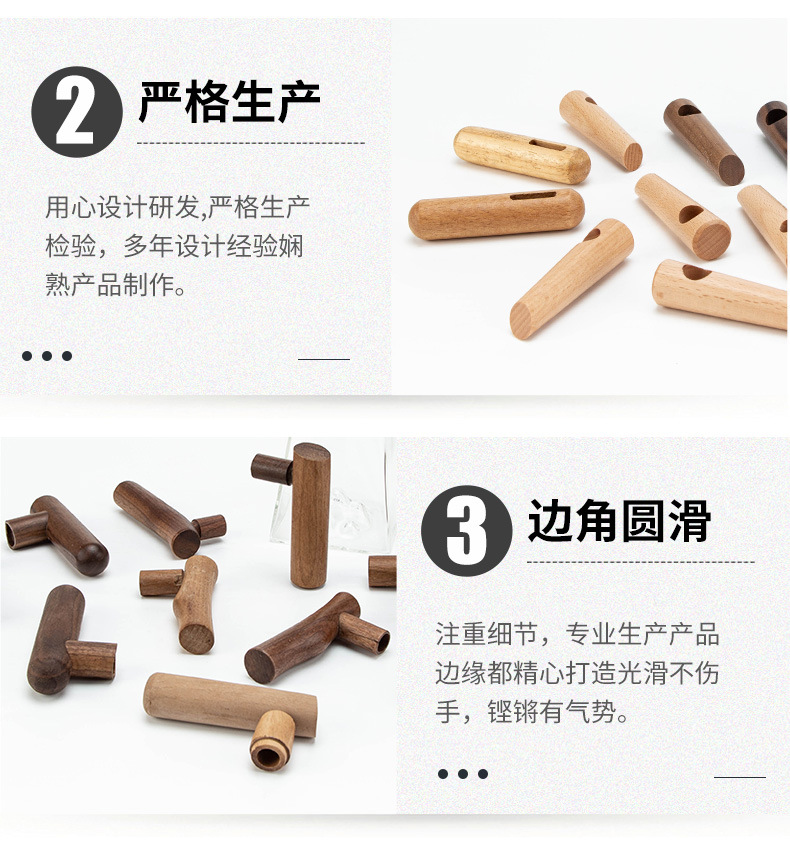 2 严格生产

用心设计研发,严格生产检验，多年设计经验娴熟产品制作。

3 边角圆滑

注重细节，专业生产产品边缘都精心打造光滑不伤手，铿锵有气势。