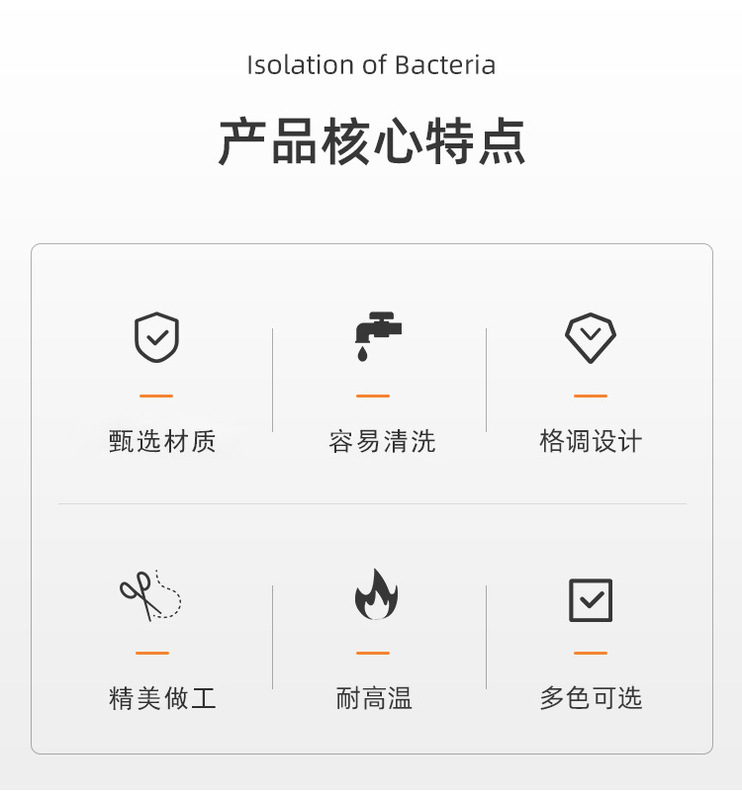 Isolation of Bacteria

产品核心特点

甄选材质

容易清洗

格调设计

精美做工

耐高温

多色可选