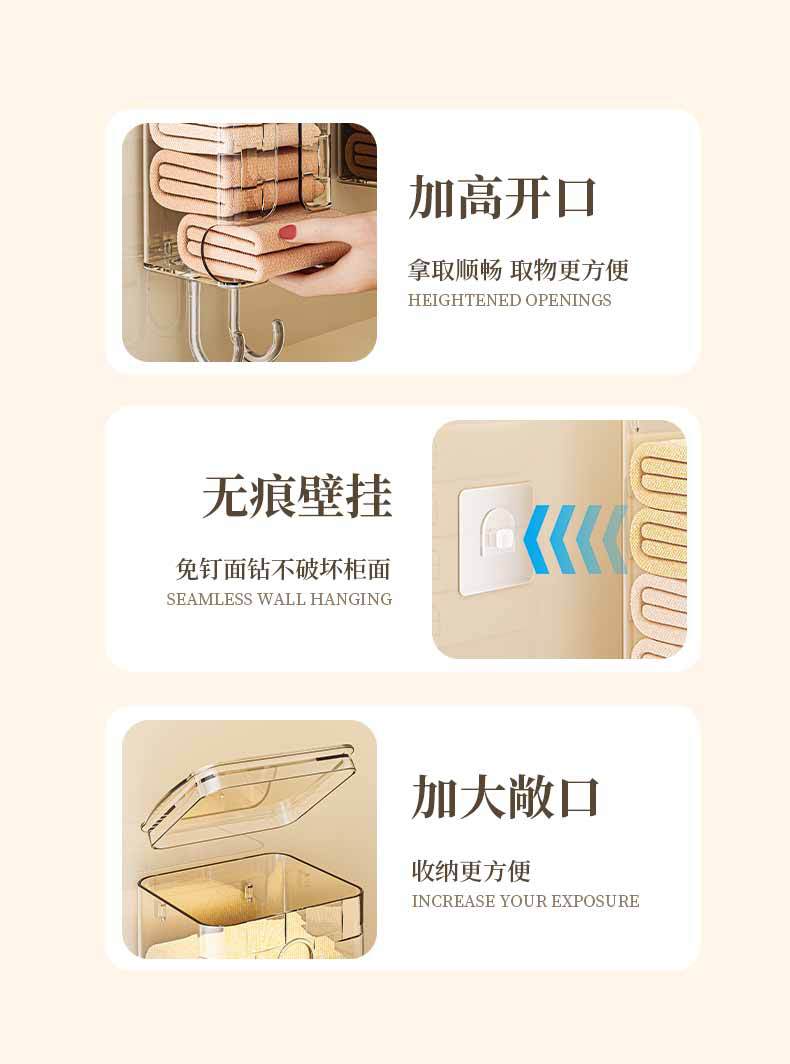 加高开口

拿取顺畅 取物更方便
HEIGHTENED OPENINGS

无痕壁挂

免钉面钻不破坏柜面
SEAMLESS WALL HANGING

加大敞口

收纳更方便
INCREASE YOUR EXPOSURE