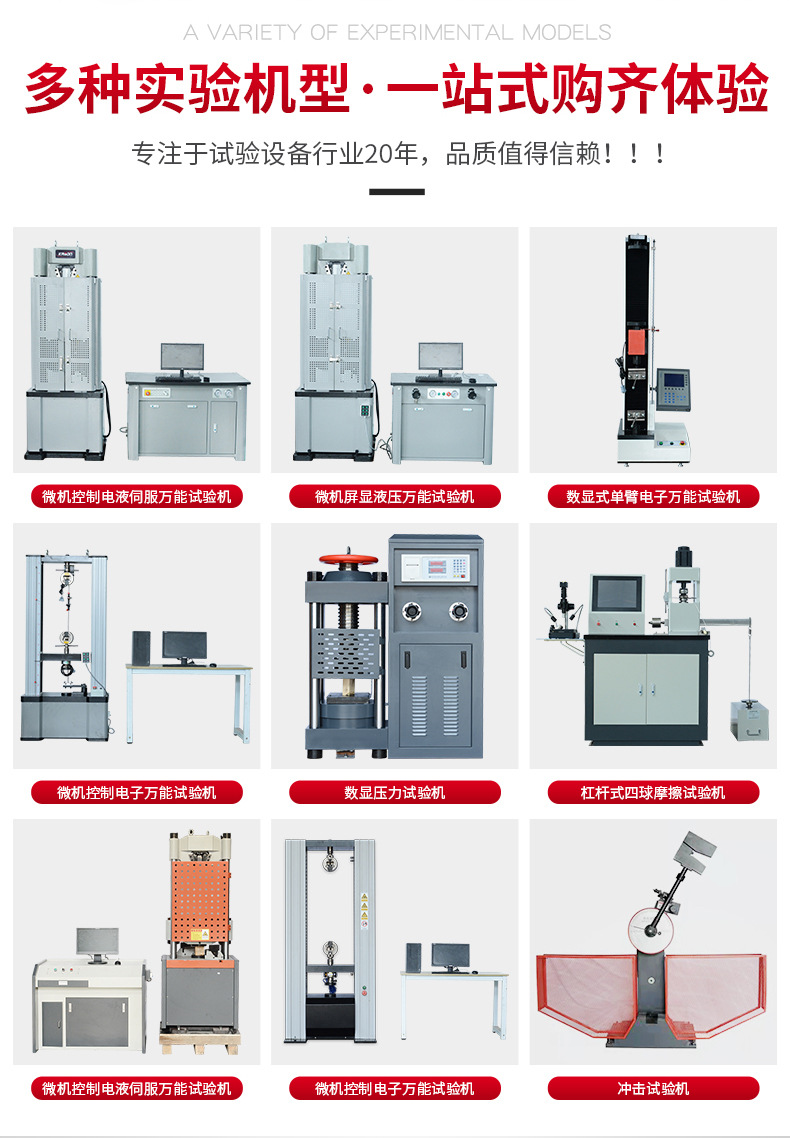 A VARIETY OF EXPERIMENTAL MODELS

多种实验机型·一站式购齐体验

专注于试验设备行业20年，品质值得信赖！！！

微机控制电液伺服万能试验机

微机屏显液压万能试验机

数显式单臂电子万能试验机

微机控制电子万能试验机

数显压力试验机

杠杆式四球摩擦试验机

微机控制电液伺服万能试验机

微机控制电子万能试验机

冲击试验机