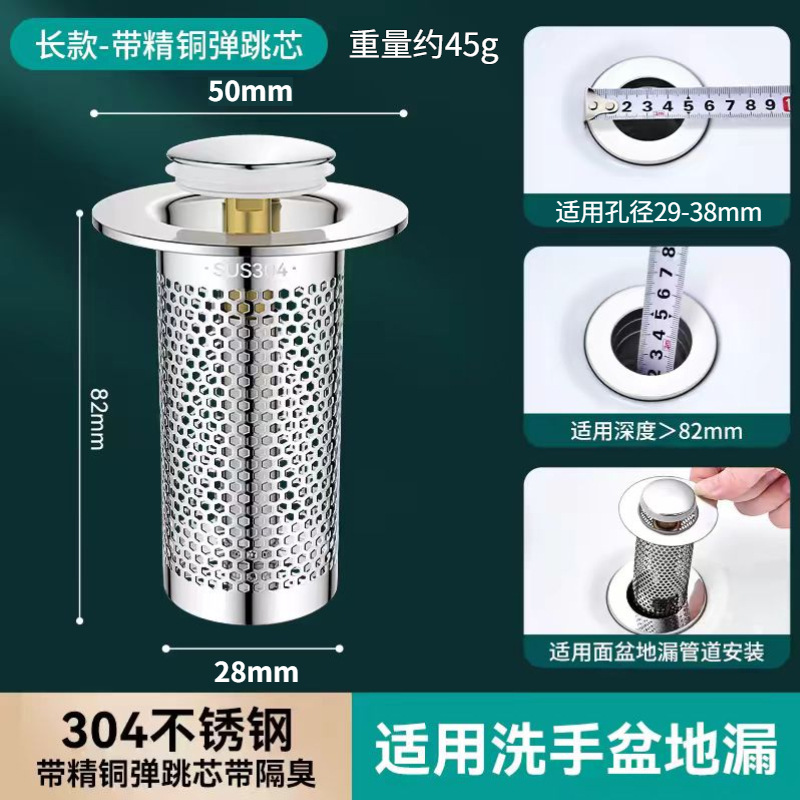 长款-带精铜弹跳芯

重量约45g

50mm

SUS304

82mm

28mm

2 3 4 5 6 7 8 9

适用孔径29-38mm

2 3 4 5 6 7 8

适用深度＞82mm

适用面盆地漏管道安装

304不锈钢

带精铜弹跳芯带隔臭

适用洗手盆地漏