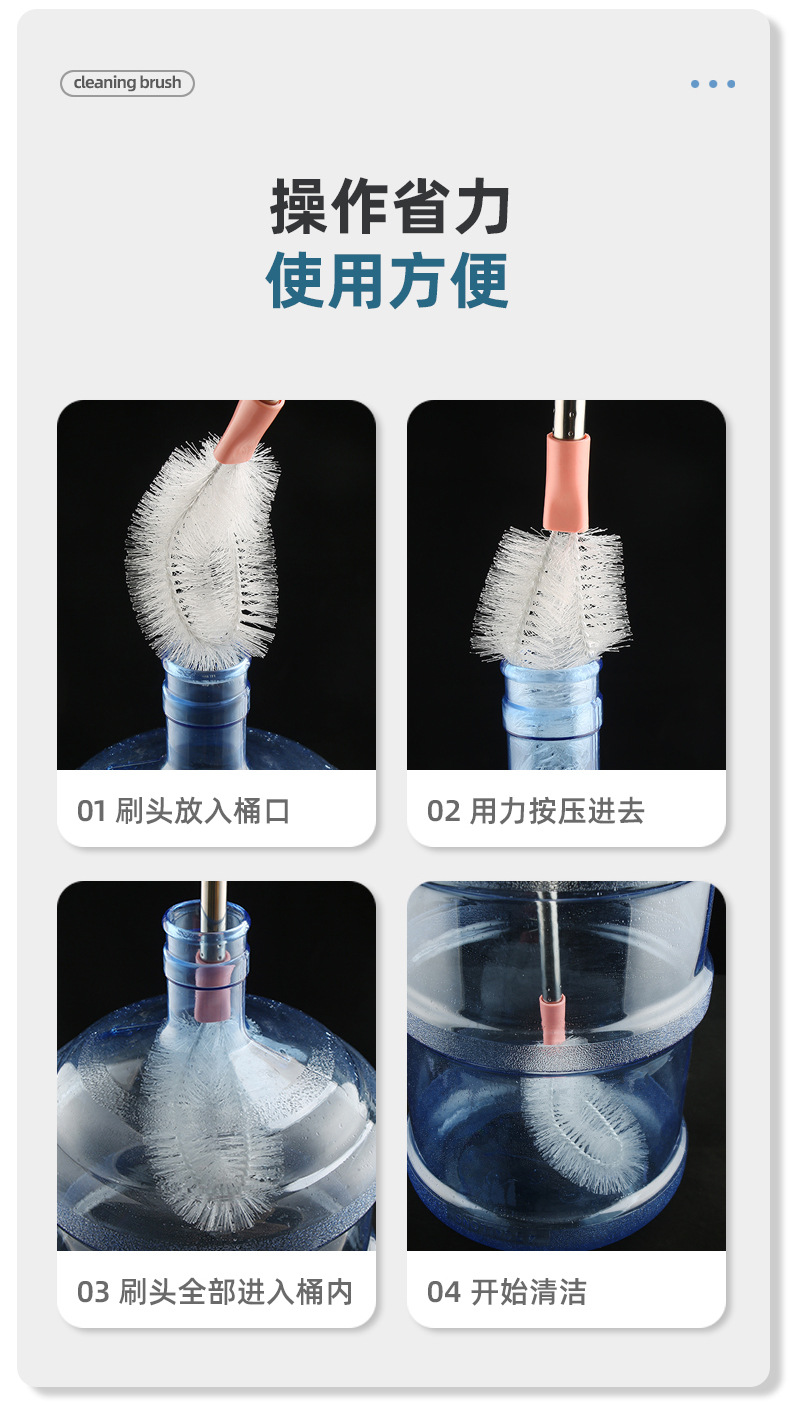 cleaning brush

操作省力
使用方便

01 刷头放入桶口

02 用力按压进去

03 刷头全部进入桶内

04 开始清洁