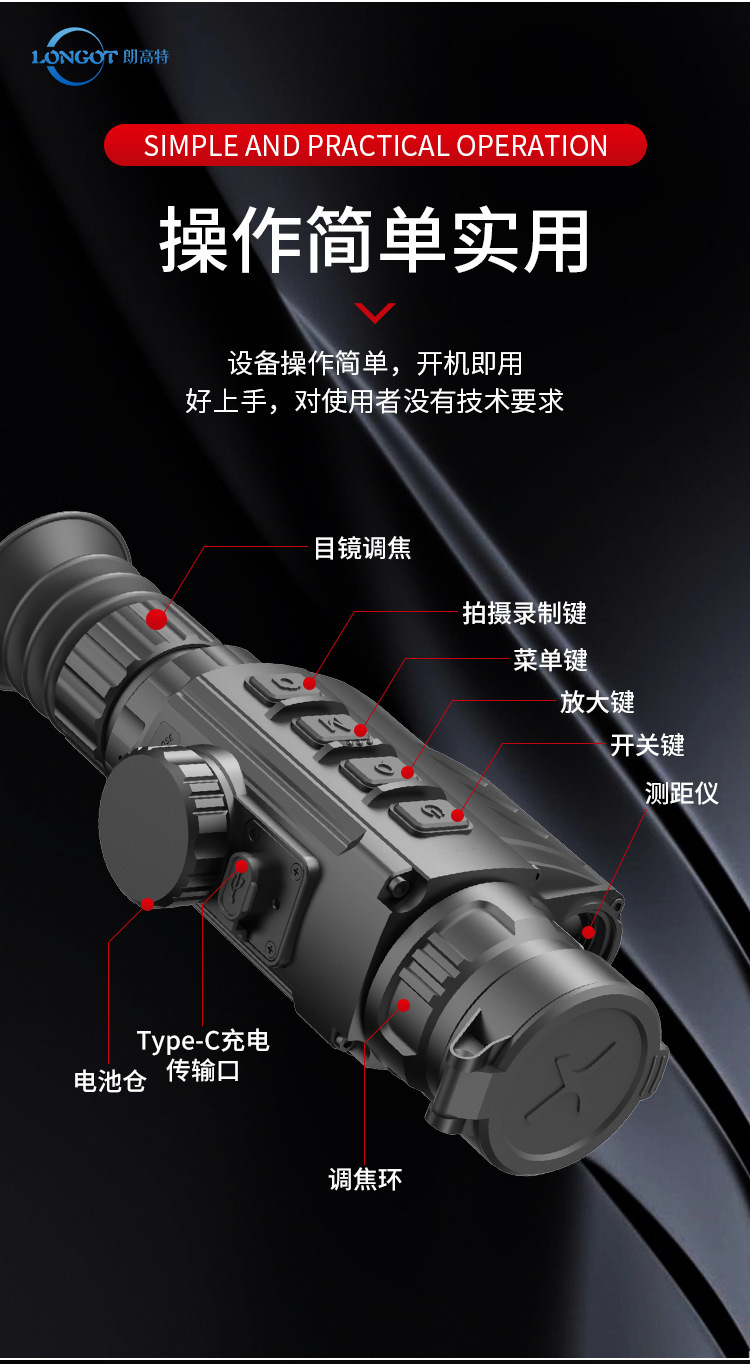 LONGOT 朗高特

SIMPLE AND PRACTICAL OPERATION

操作简单实用

设备操作简单，开机即用
好上手，对使用者没有技术要求

目镜调焦

拍摄录制键

菜单键

放大键

开关键

测距仪

Type-C充电
传输口

电池仓

调焦环