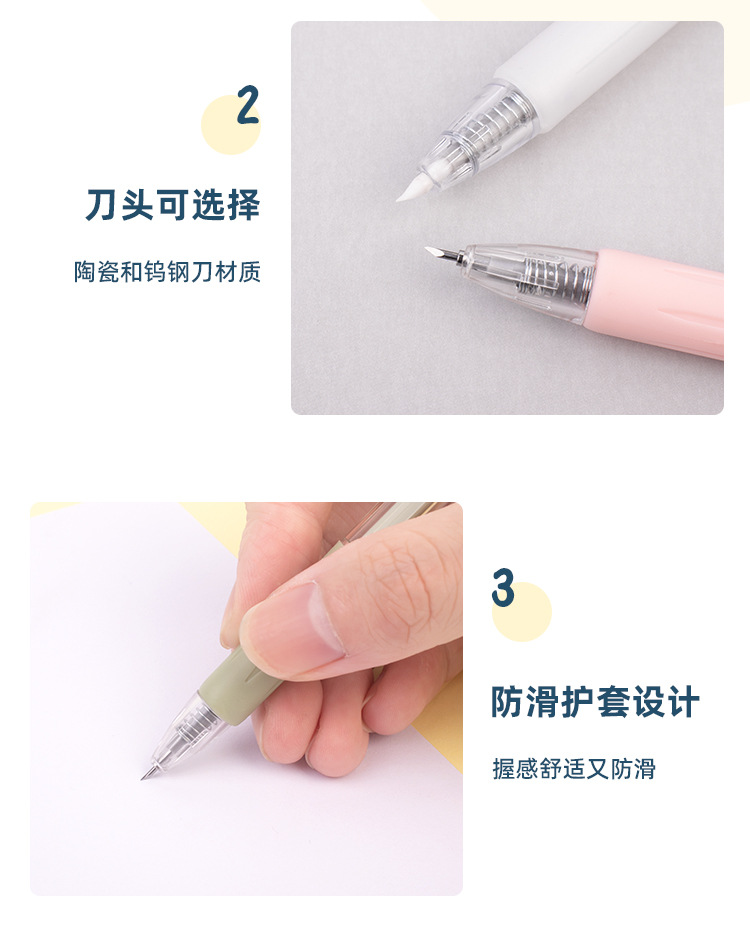 2

刀头可选择

陶瓷和钨钢刀材质

3

防滑护套设计

握感舒适又防滑