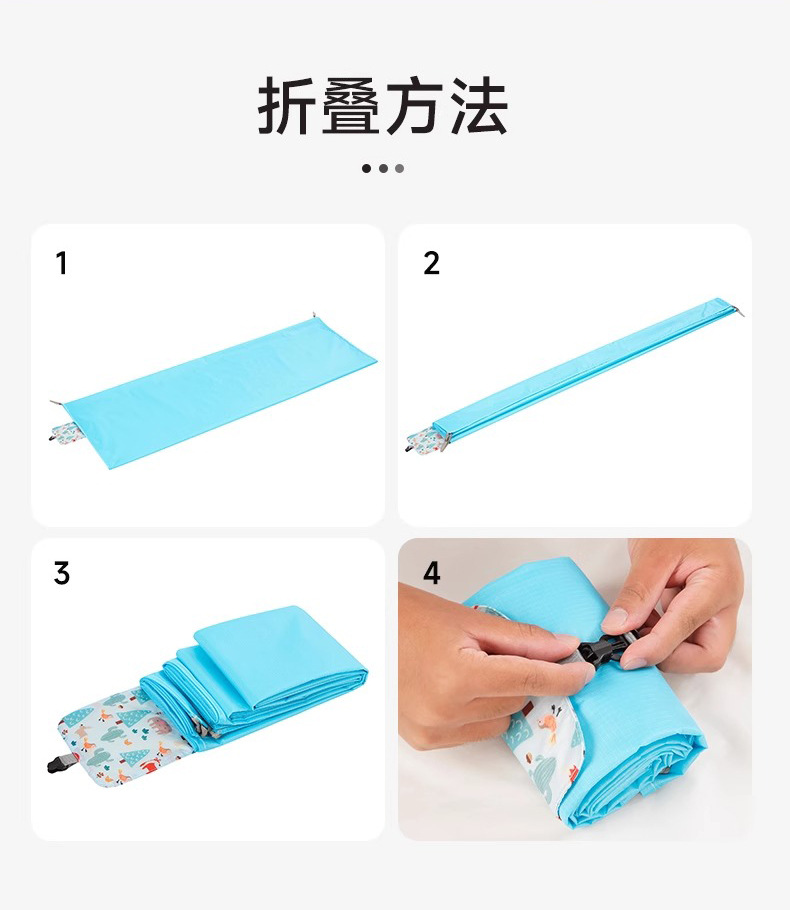 折叠方法

1

2

3

4