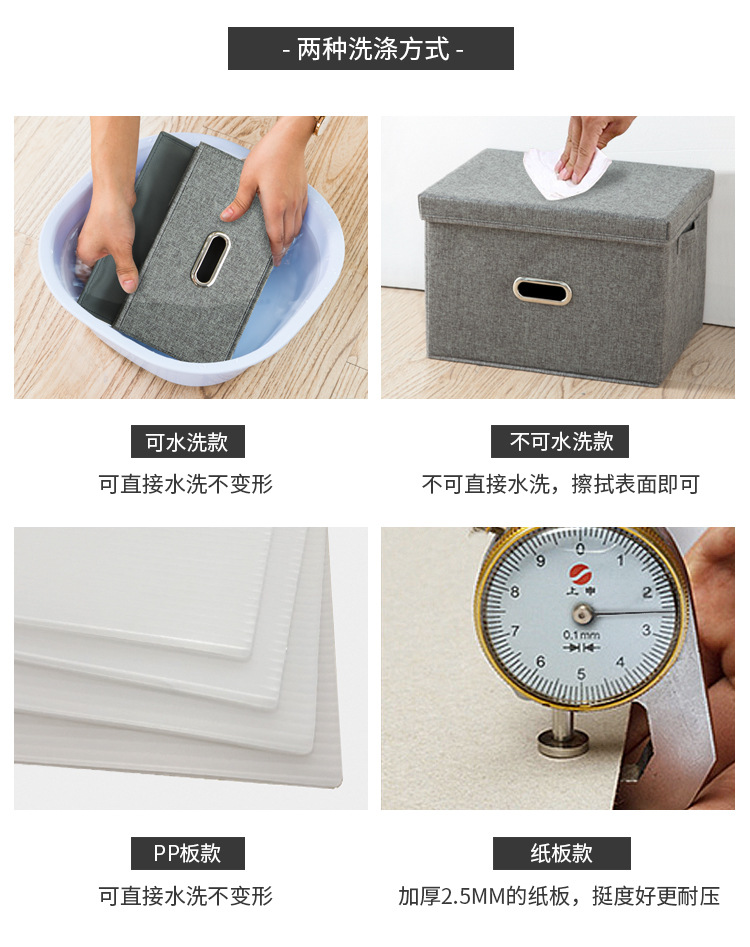 - 两种洗涤方式 -

可水洗款

可直接水洗不变形

不可水洗款

不可直接水洗，擦拭表面即可

0
1
2
3
4
5
6
7
8
9
上申
0.1mm

PP板款

可直接水洗不变形

纸板款

加厚2.5MM的纸板，挺度好更耐压