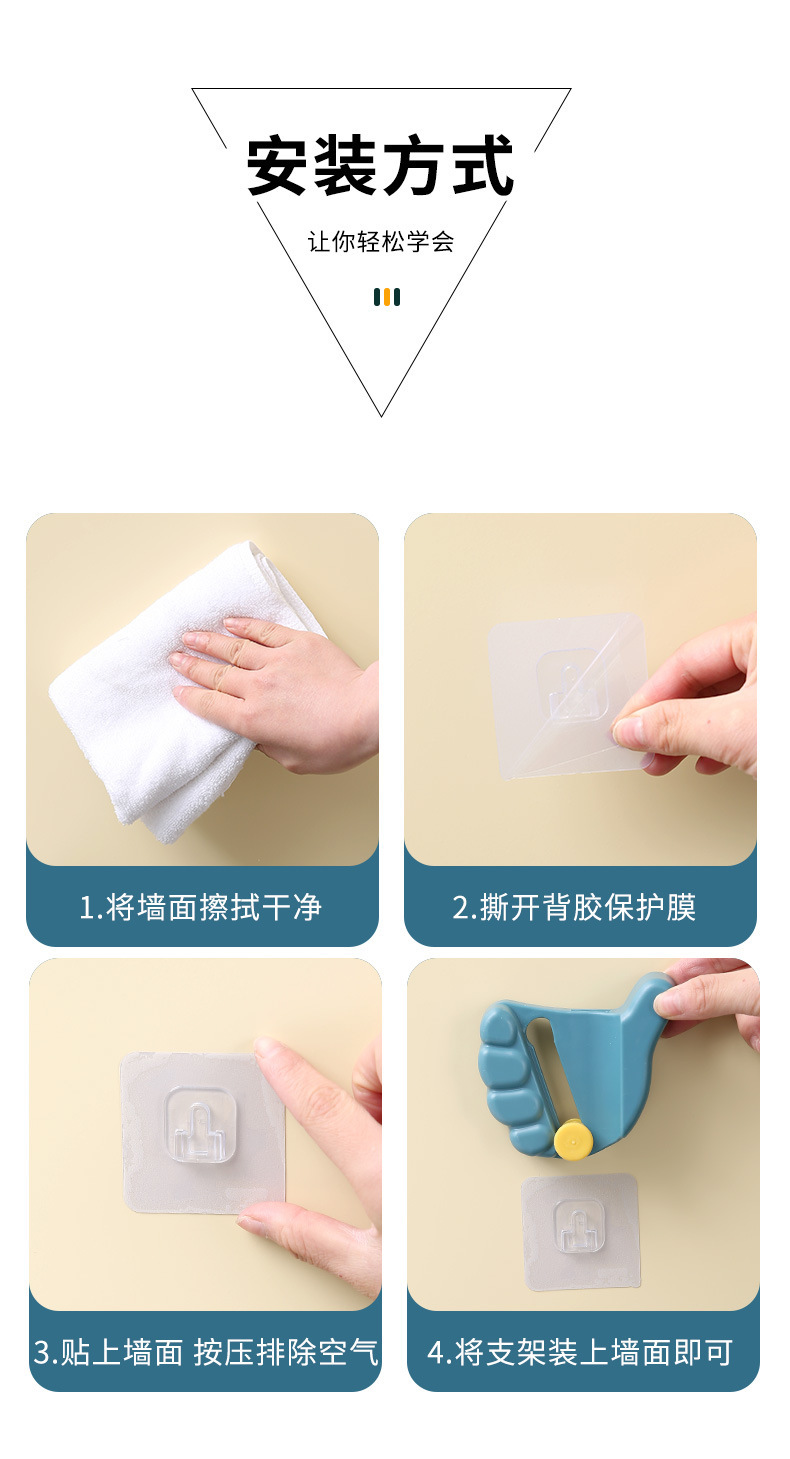 安装方式

让你轻松学会

1.将墙面擦拭干净

2.撕开背胶保护膜

3.贴上墙面 按压排除空气

4.将支架装上墙面即可