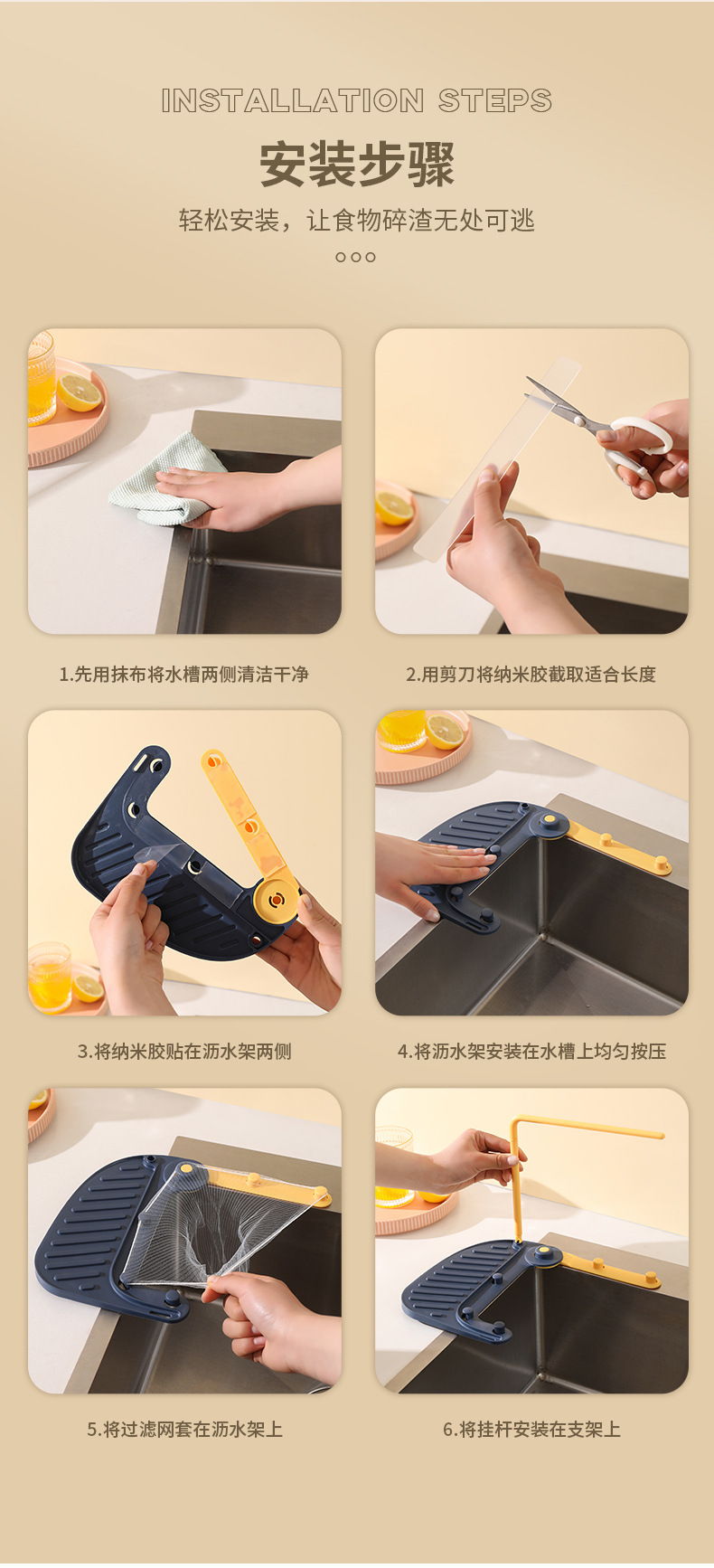 INSTALLATION STEPS

安装步骤

轻松安装，让食物碎渣无处可逃

1.先用抹布将水槽两侧清洁干净

2.用剪刀将纳米胶截取适合长度

3.将纳米胶贴在沥水架两侧

4.将沥水架安装在水槽上均匀按压

5.将过滤网套在沥水架上

6.将挂杆安装在支架上