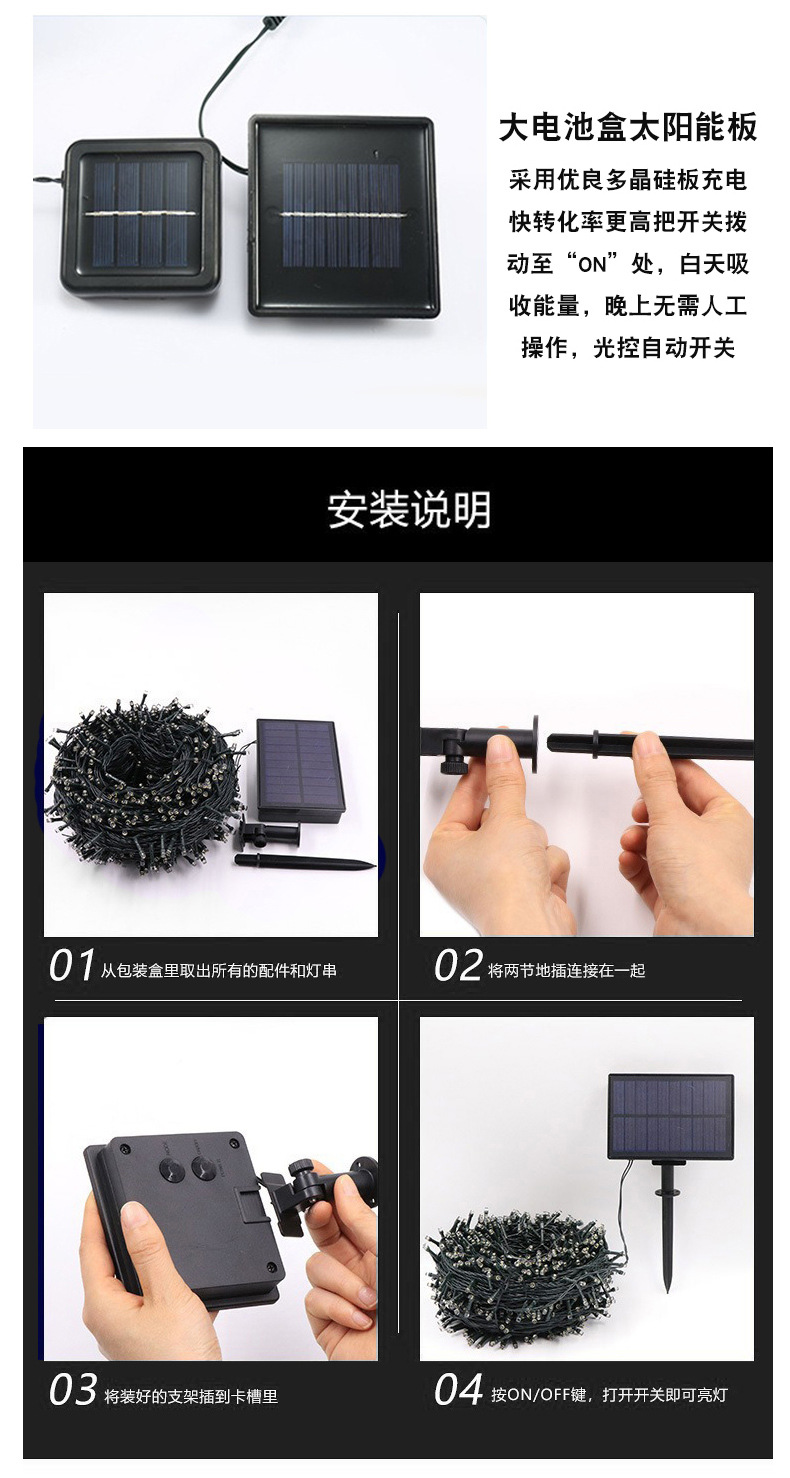 大电池盒太阳能板

采用优良多晶硅板充电快转化率更高把开关拨动至“ON”处，白天吸收能量，晚上无需人工操作，光控自动开关

安装说明

01 从包装盒里取出所有的配件和灯串

02 将两节地插连接在一起

03 将装好的支架插到卡槽里

04 按ON/OFF键，打开开关即可亮灯