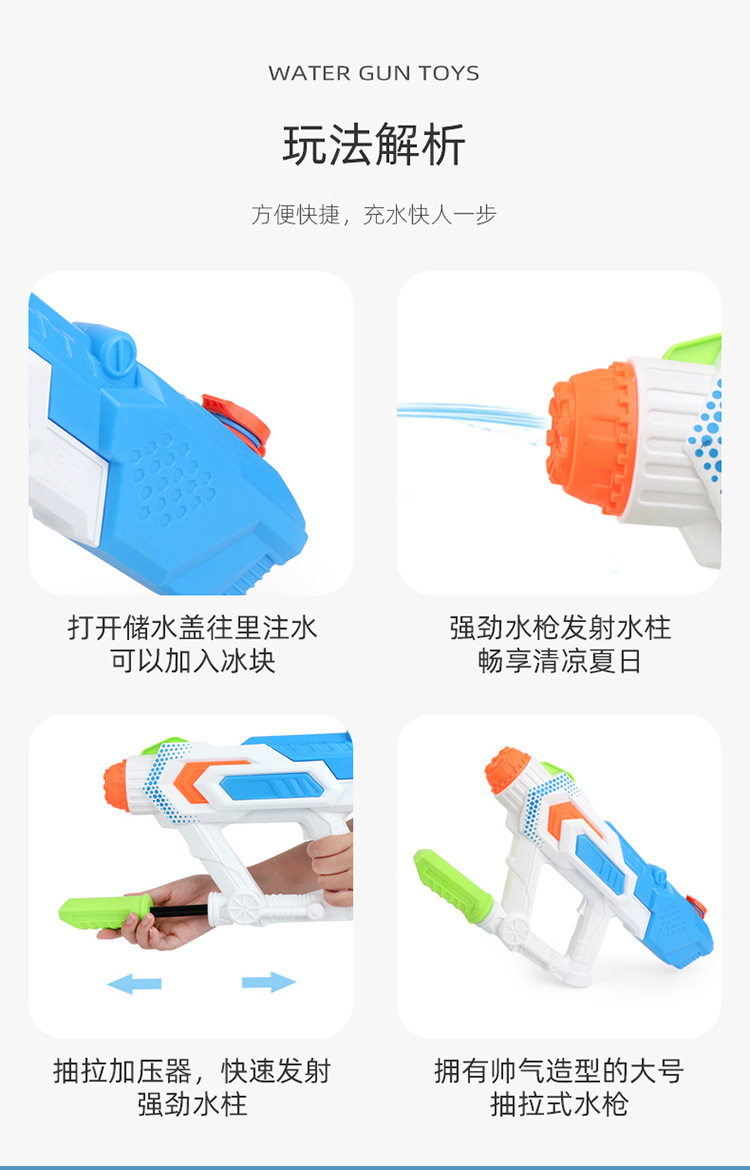 WATER GUN TOYS

玩法解析

方便快捷，充水快人一步

打开储水盖往里注水
可以加入冰块

强劲水枪发射水柱
畅享清凉夏日

抽拉加压器，快速发射
强劲水柱

拥有帅气造型的大号
抽拉式水枪