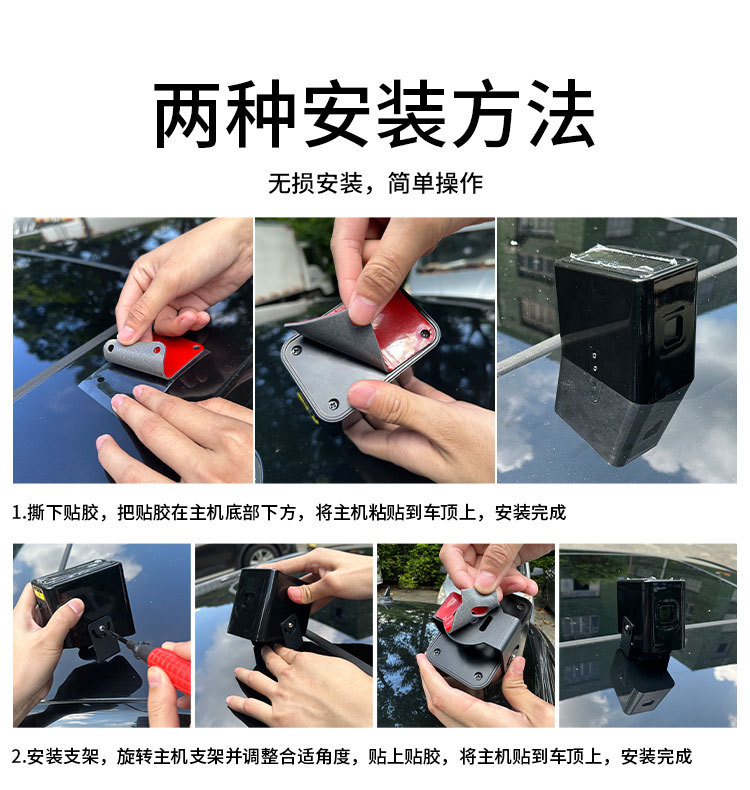 两种安装方法

无损安装，简单操作

1.撕下贴胶，把贴胶在主机底部下方，将主机粘贴到车顶上，安装完成

2.安装支架，旋转主机支架并调整合适角度，贴上贴胶，将主机贴到车顶上，安装完成