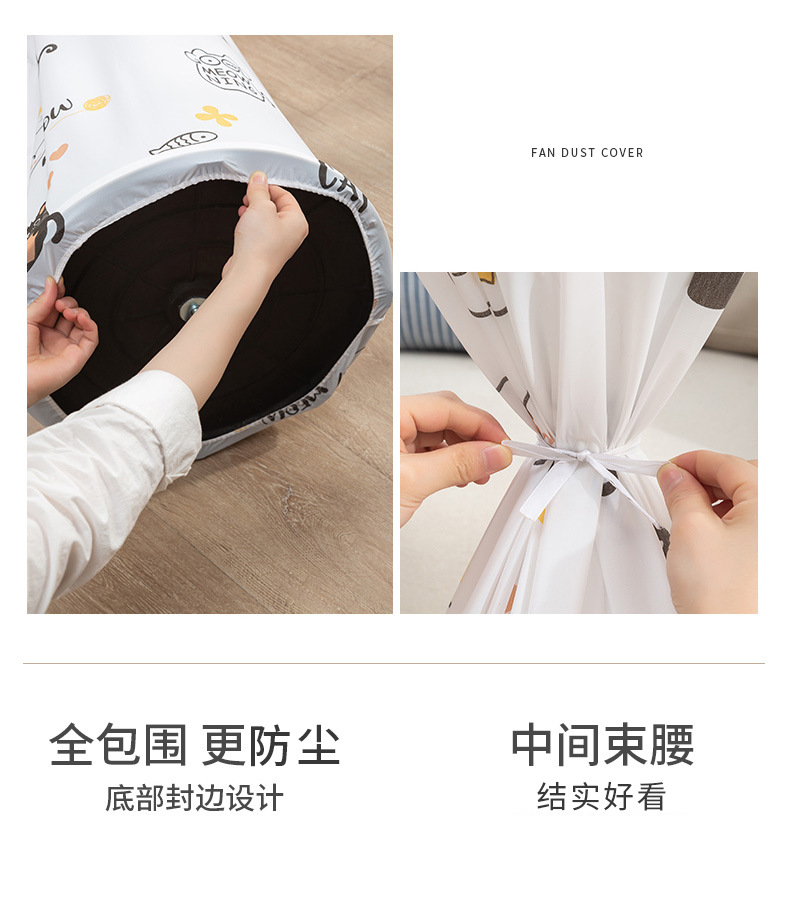 FAN DUST COVER

全包围 更防尘
底部封边设计

中间束腰
结实好看