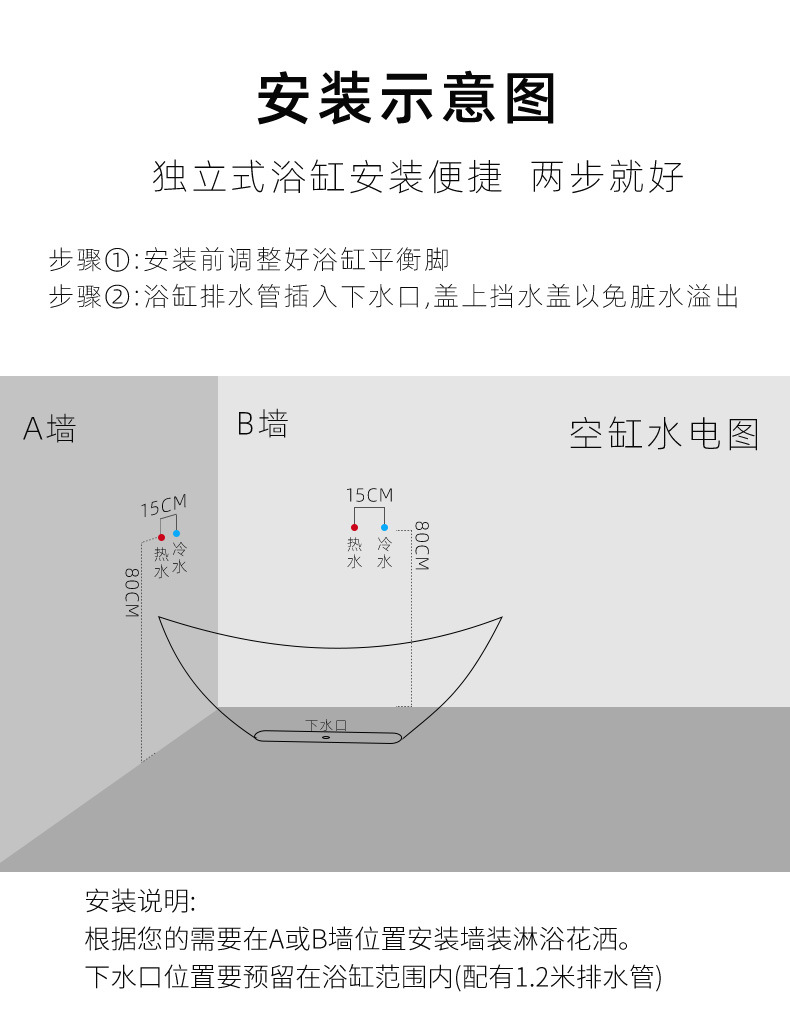 安装示意图

独立式浴缸安装便捷 两步就好

步骤①:安装前调整好浴缸平衡脚
步骤②:浴缸排水管插入下水口,盖上挡水盖以免脏水溢出

A墙

B墙

空缸水电图

15CM
热水
冷水
80CM

15CM
热水
冷水
80CM

下水口

安装说明:
根据您的需要在A或B墙位置安装墙装淋浴花洒。
下水口位置要预留在浴缸范围内(配有1.2米排水管)