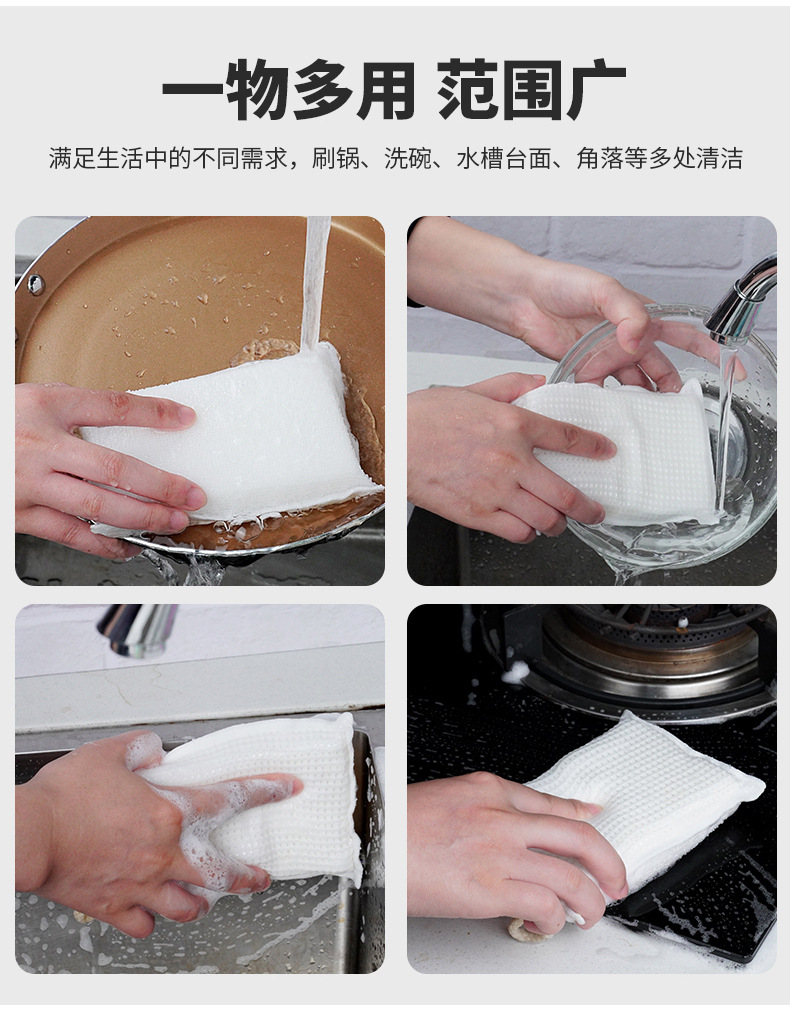 一物多用 范围广

满足生活中的不同需求，刷锅、洗碗、水槽台面、角落等多处清洁