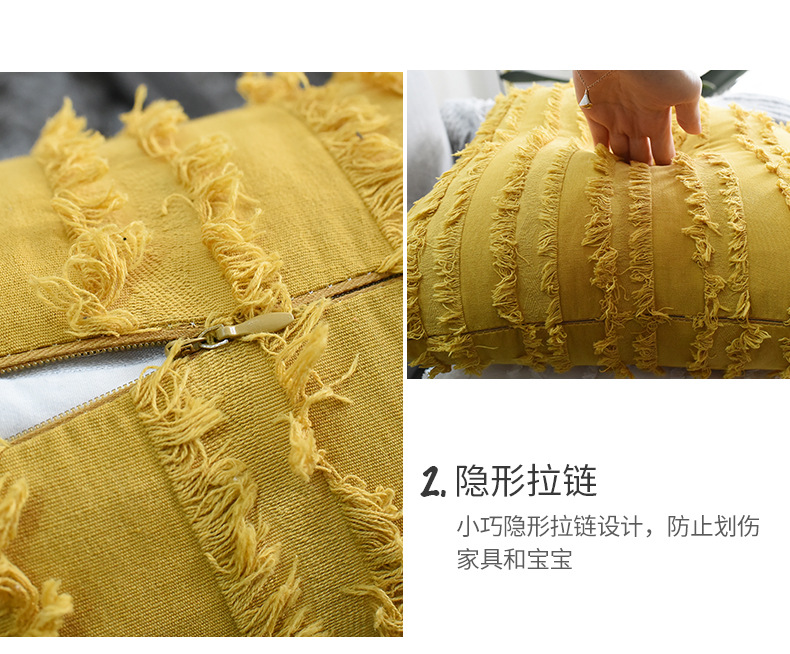 2. 隐形拉链

小巧隐形拉链设计，防止划伤家具和宝宝