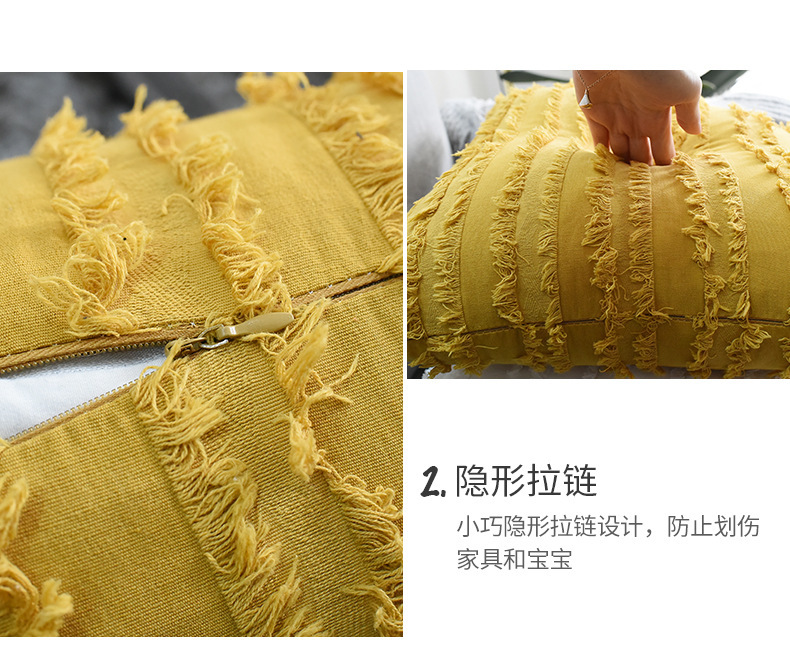 2. 隐形拉链

小巧隐形拉链设计，防止划伤家具和宝宝