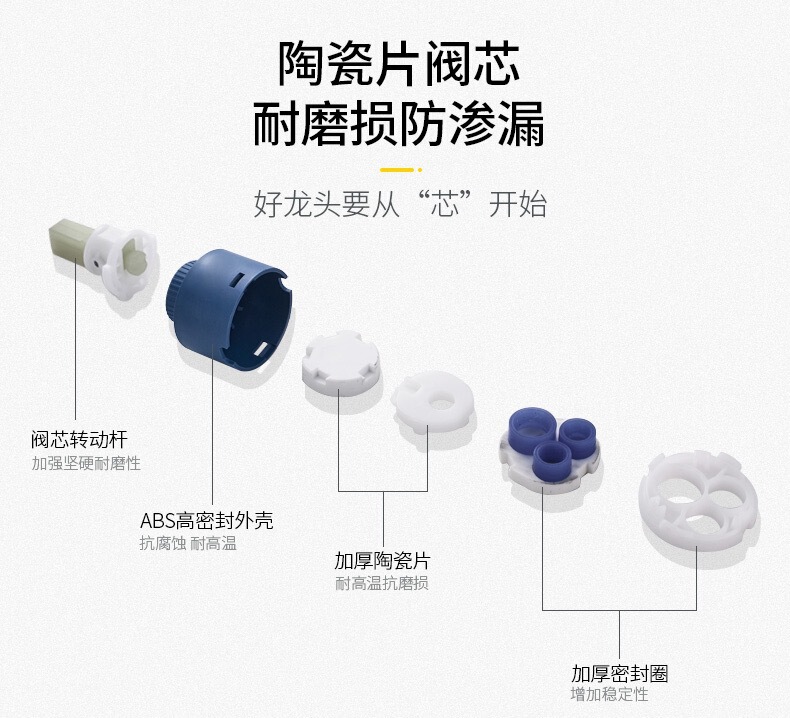 陶瓷片阀芯
耐磨损防渗漏

好龙头要从“芯”开始

阀芯转动杆
加强坚硬耐磨性

ABS高密封外壳
抗腐蚀 耐高温

加厚陶瓷片
耐高温抗磨损

加厚密封圈
增加稳定性