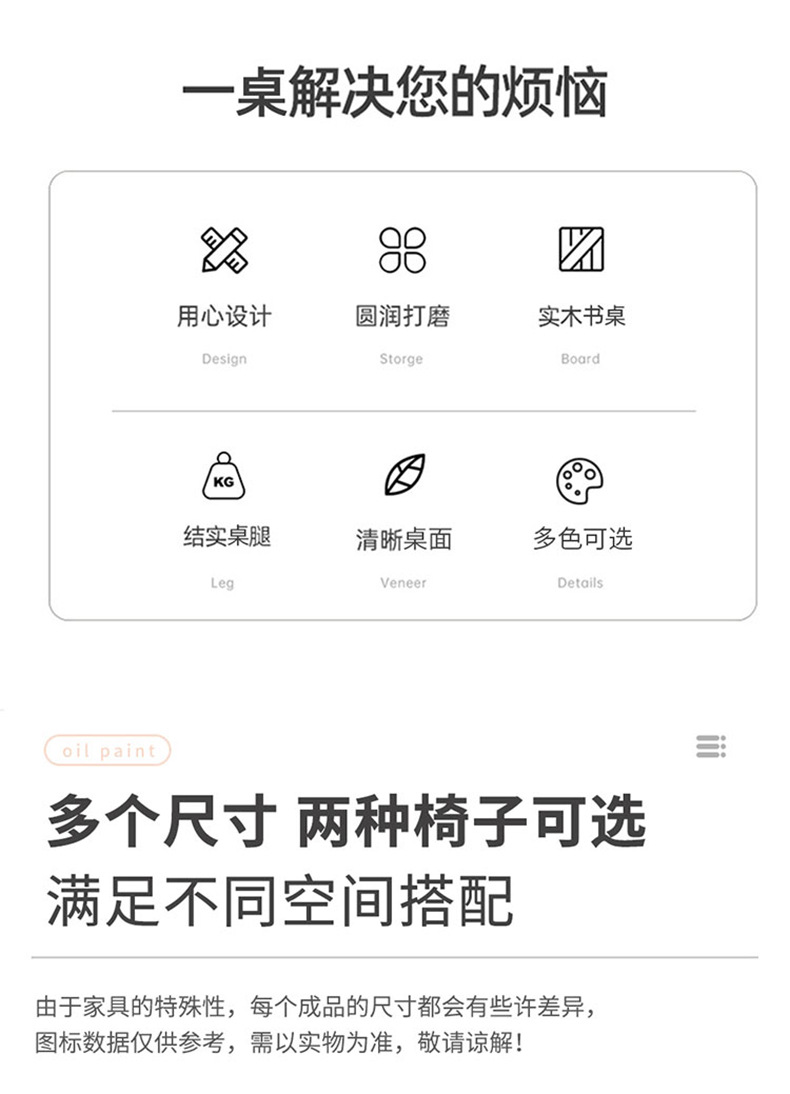 一桌解决您的烦恼

用心设计
Design

圆润打磨
Storge

实木书桌
Board

KG

结实桌腿
Leg

清晰桌面
Veneer

多色可选
Details

oil paint

多个尺寸 两种椅子可选
满足不同空间搭配

由于家具的特殊性，每个成品的尺寸都会有些许差异，图标数据仅供参考，需以实物为准，敬请谅解！