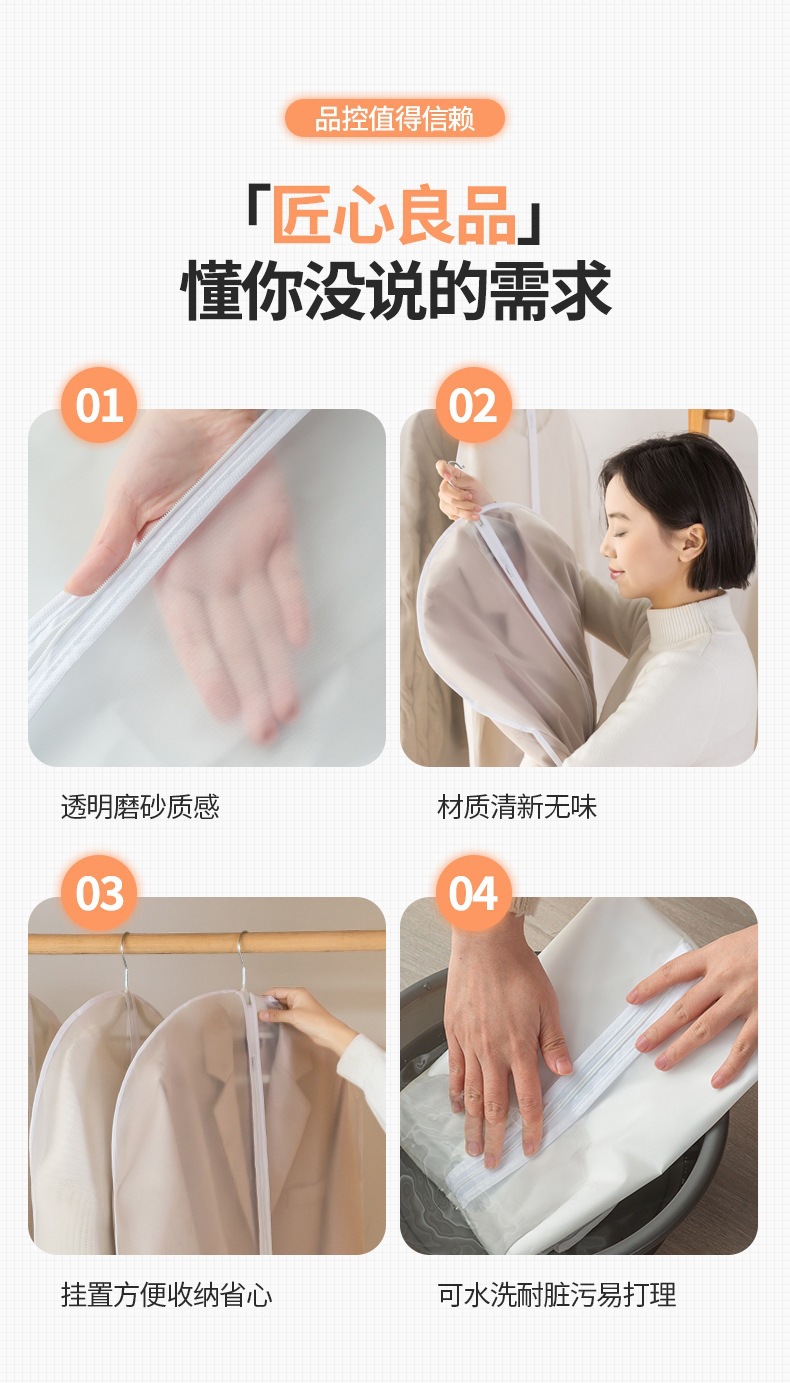 品控值得信赖

「匠心良品」
懂你没说的需求

01

透明磨砂质感

02

材质清新无味

03

挂置方便收纳省心

04

可水洗耐脏污易打理