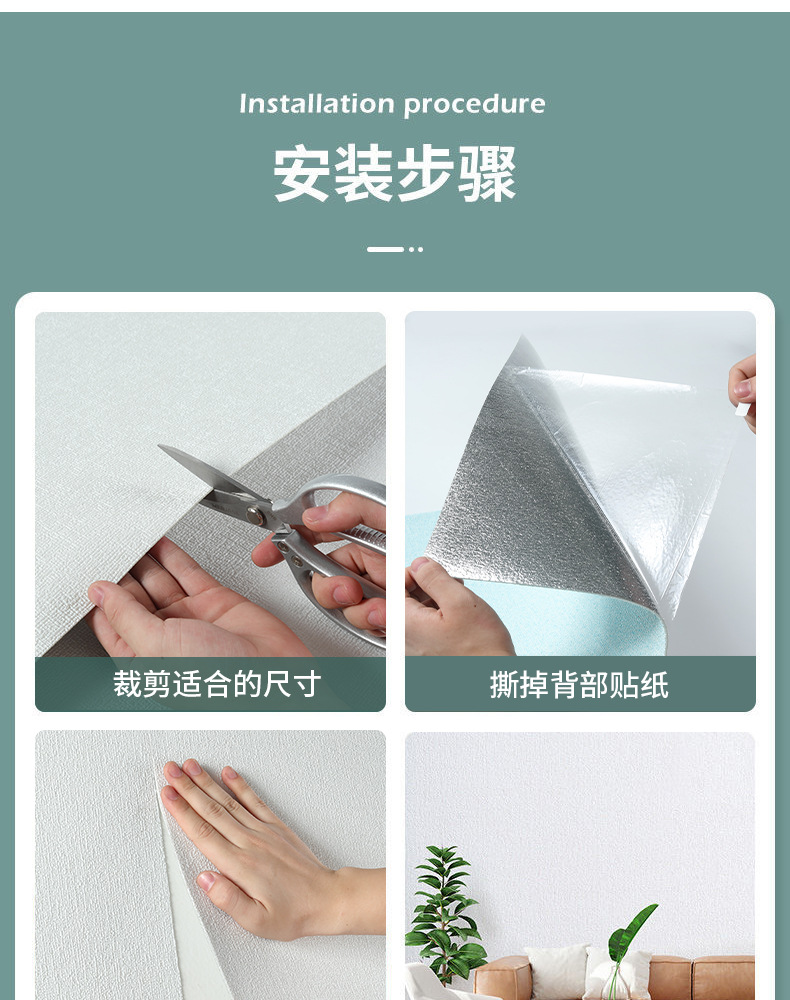 Installation procedure

安装步骤

裁剪适合的尺寸

撕掉背部贴纸