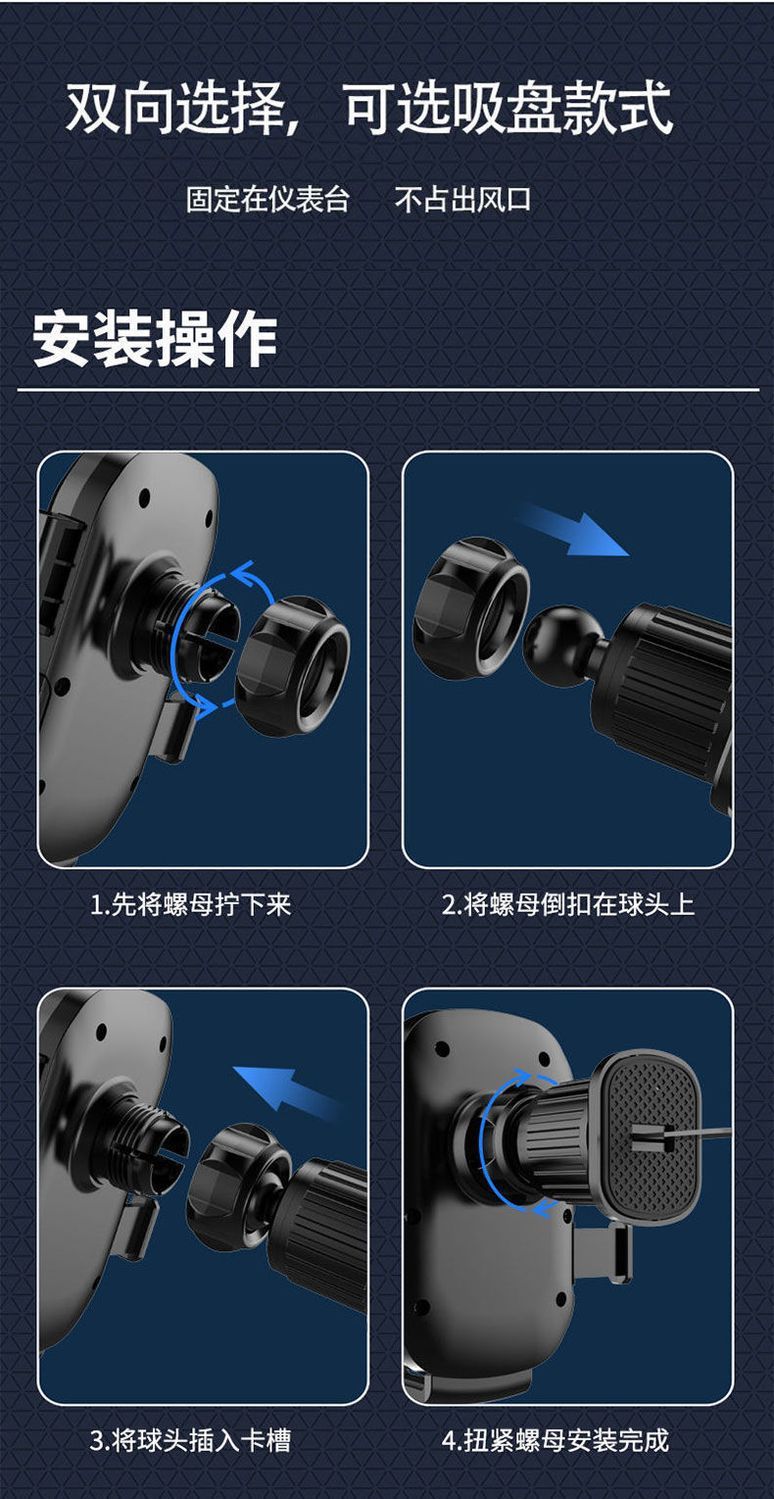 双向选择，可选吸盘款式

固定在仪表台　　不占出风口

安装操作

1.先将螺母拧下来

2.将螺母倒扣在球头上

3.将球头插入卡槽

4.扭紧螺母安装完成