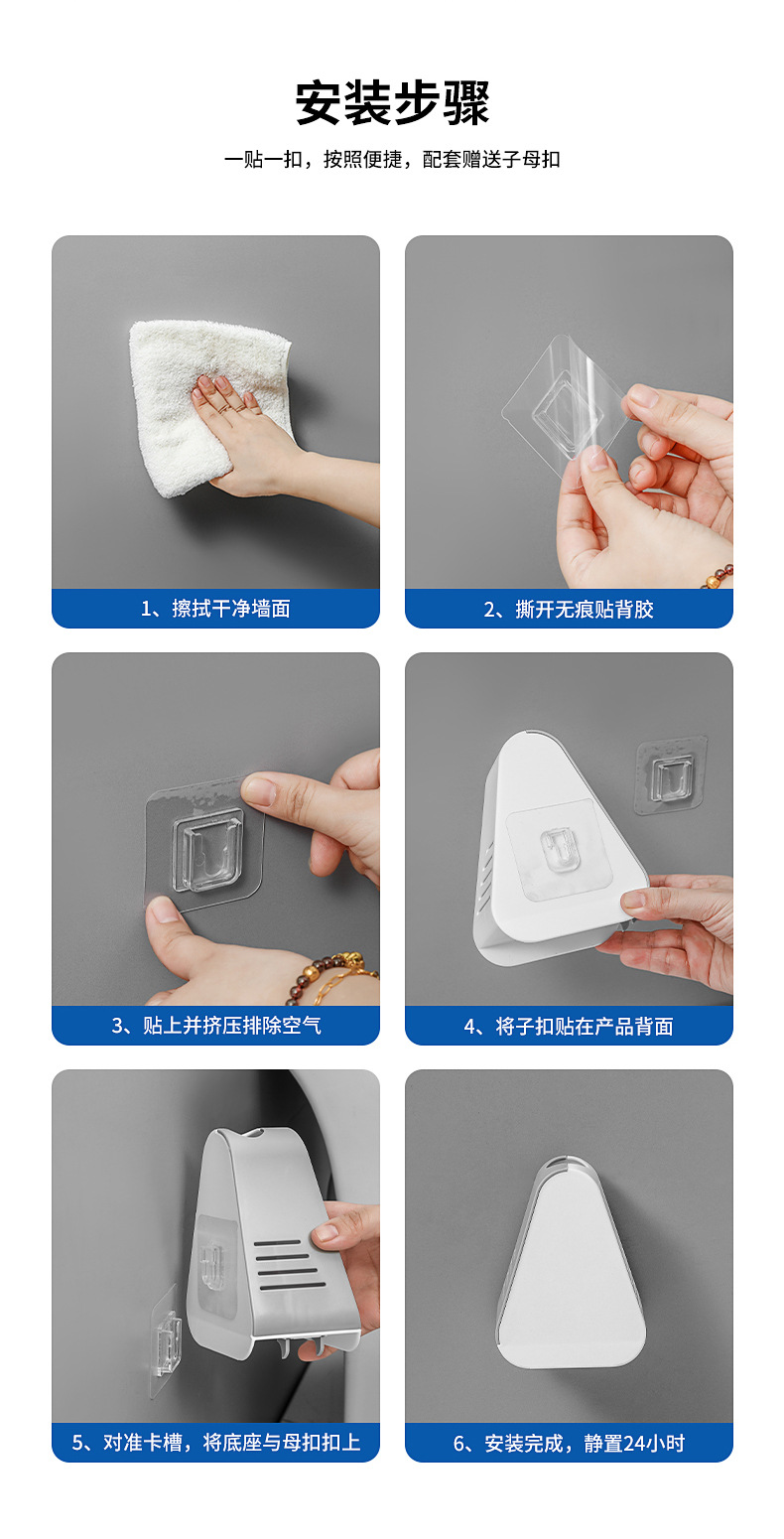 安装步骤

一贴一扣，按照便捷，配套赠送子母扣

1、擦拭干净墙面

2、撕开无痕贴背胶

3、贴上并挤压排除空气

4、将子扣贴在产品背面

5、对准卡槽，将底座与母扣扣上

6、安装完成，静置24小时