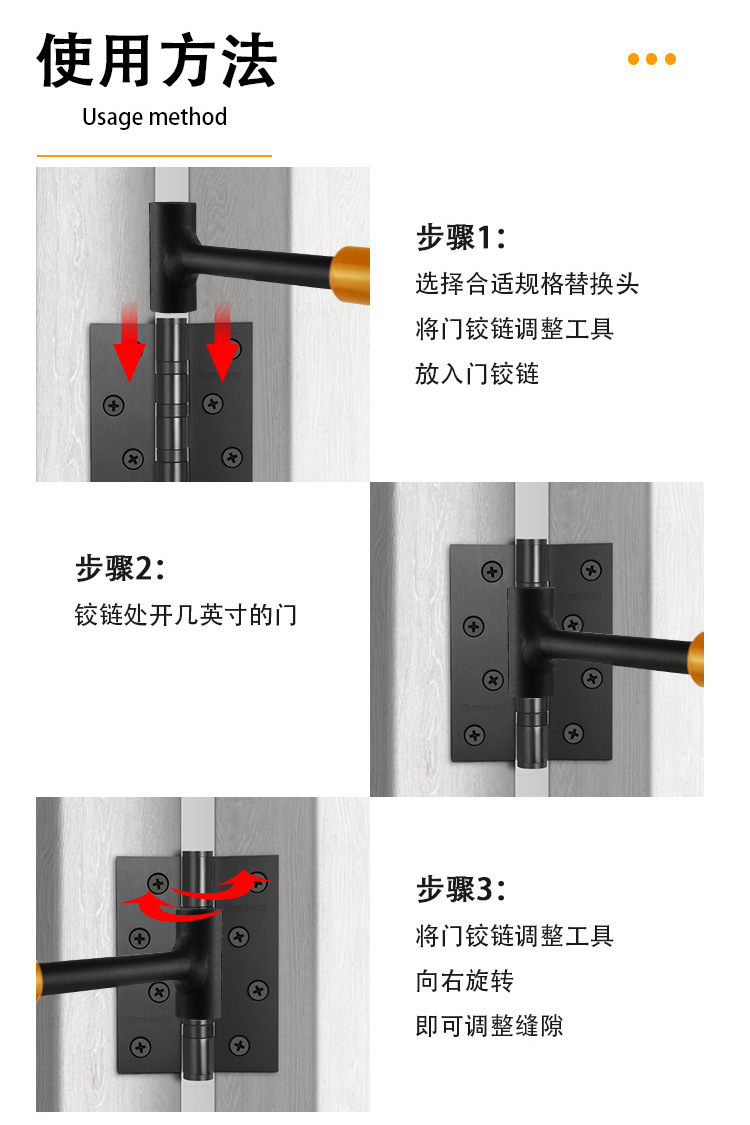 使用方法
Usage method

步骤1：
选择合适规格替换头
将门铰链调整工具
放入门铰链

步骤2：
铰链处开几英寸的门

步骤3：
将门铰链调整工具
向右旋转
即可调整缝隙