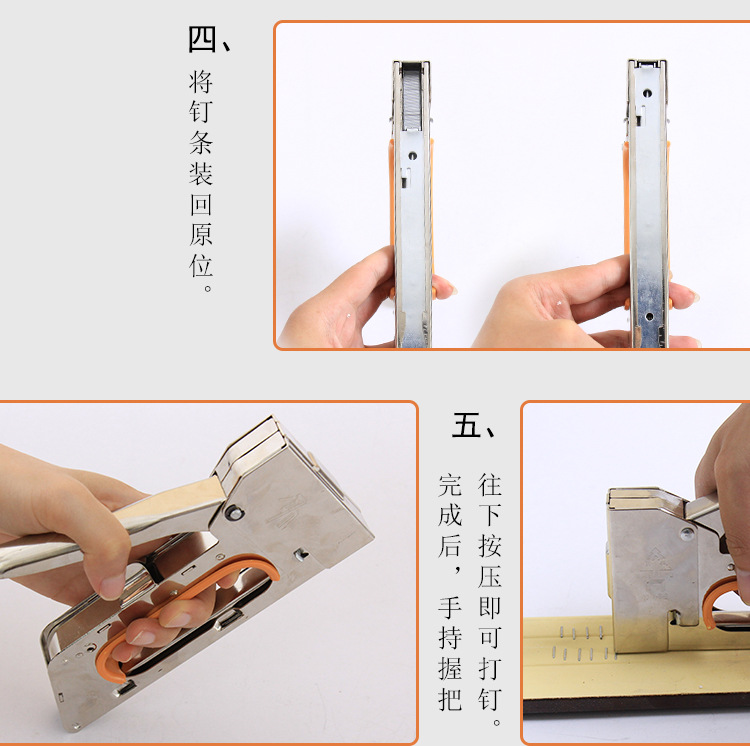 四、
将钉条装回原位。

五、
完成后，手持握把往下按压即可打钉。