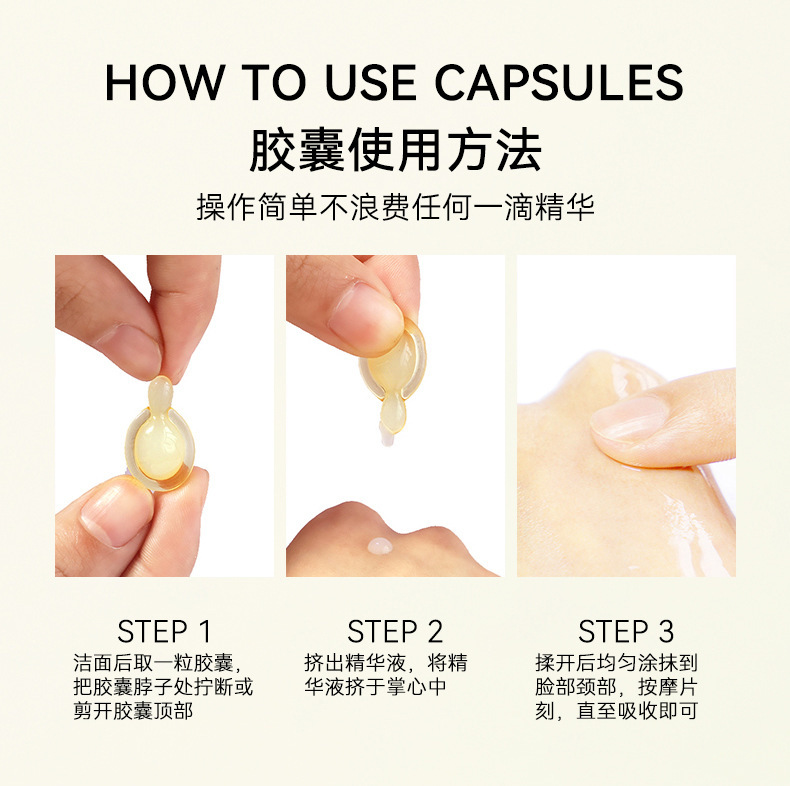 HOW TO USE CAPSULES
胶囊使用方法
操作简单不浪费任何一滴精华

STEP 1
洁面后取一粒胶囊，把胶囊脖子处拧断或剪开胶囊顶部

STEP 2
挤出精华液，将精华液挤于掌心中

STEP 3
揉开后均匀涂抹到脸部颈部，按摩片刻，直至吸收即可