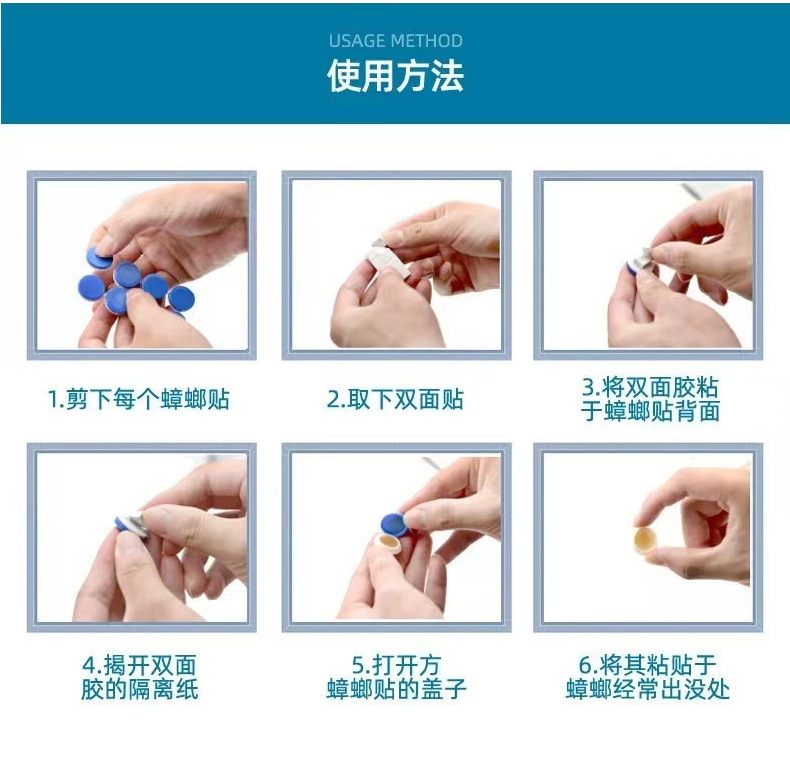 USAGE METHOD
使用方法

1.剪下每个蟑螂贴

2.取下双面贴

3.将双面胶粘于蟑螂贴背面

4.揭开双面胶的隔离纸

5.打开方蟑螂贴的盖子

6.将其粘贴于蟑螂经常出没处