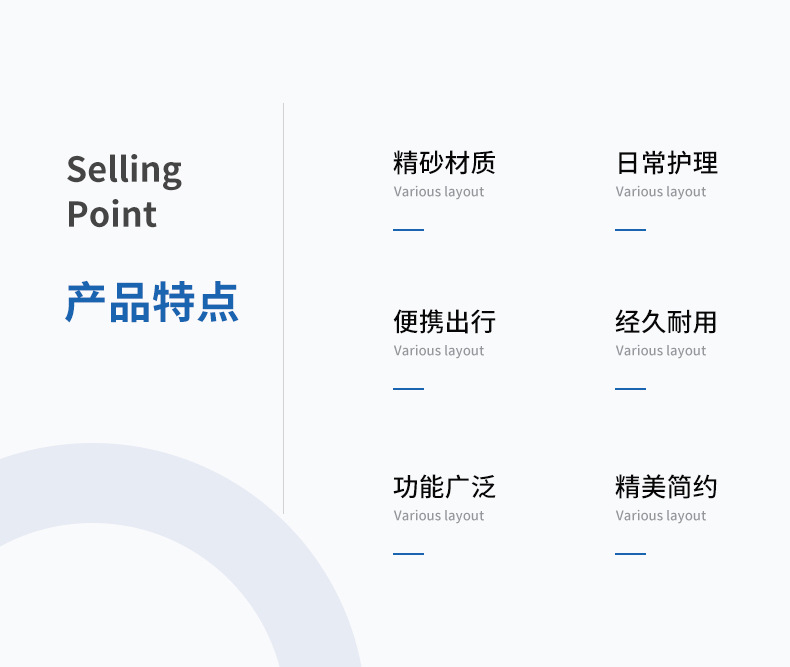 Selling
Point

产品特点

精砂材质
Various layout

日常护理
Various layout

便携出行
Various layout

经久耐用
Various layout

功能广泛
Various layout

精美简约
Various layout