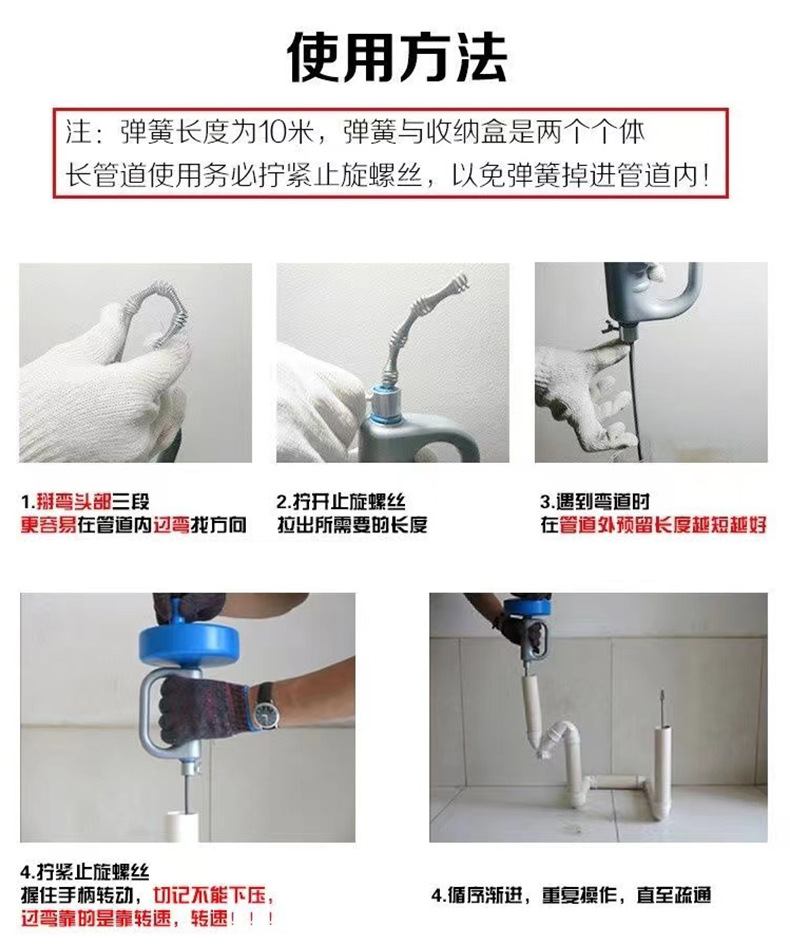 使用方法

注：弹簧长度为10米，弹簧与收纳盒是两个个体
长管道使用务必拧紧止旋螺丝，以免弹簧掉进管道内！

1.掰弯头部三段
更容易在管道内过弯找方向

2.拧开止旋螺丝
拉出所需要的长度

3.遇到弯道时
在管道外预留长度越短越好

4.拧紧止旋螺丝
握住手柄转动，切记不能下压，
过弯靠的是靠转速，转速！！！

4.循序渐进，重复操作，直至疏通