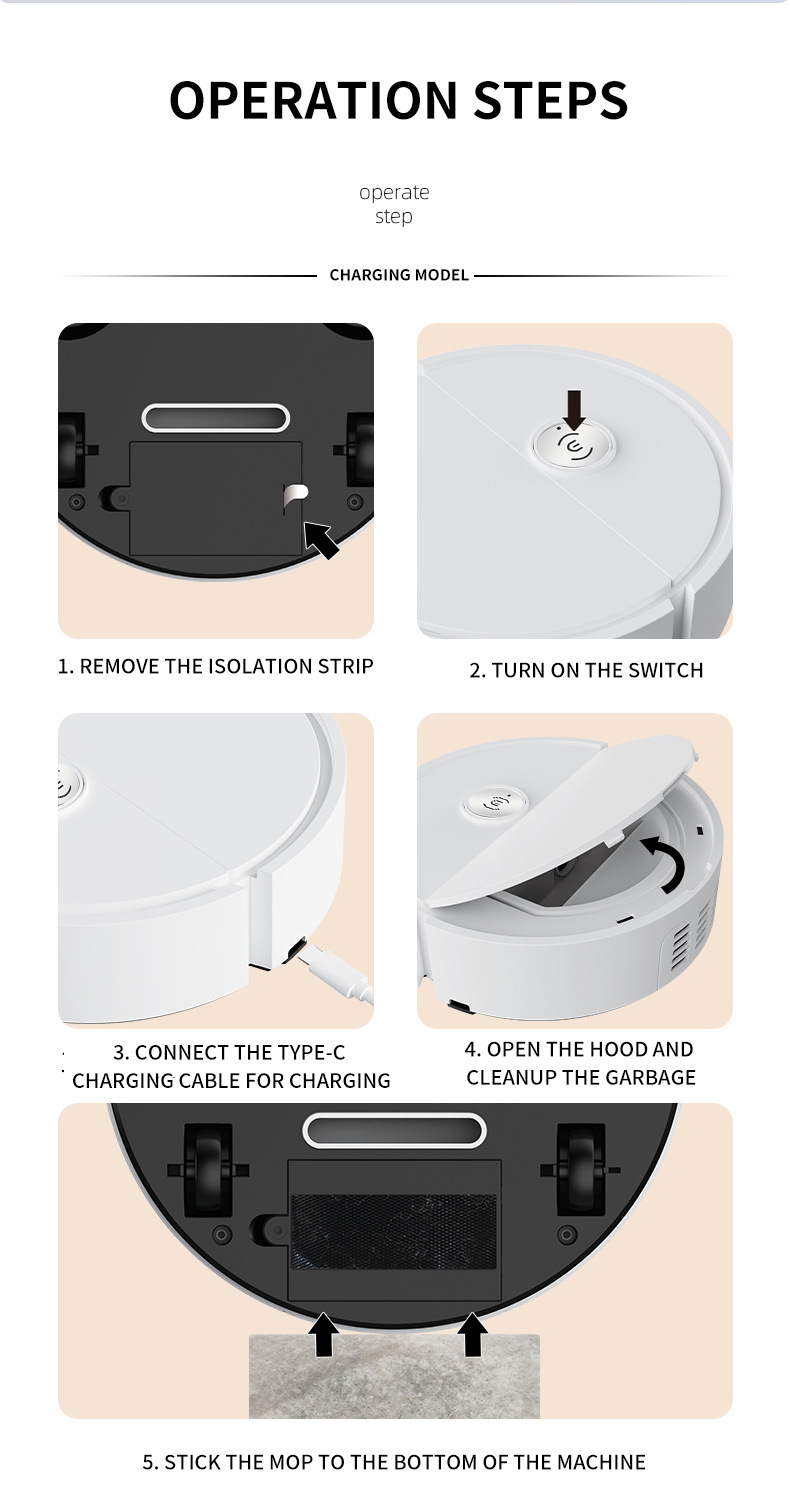 OPERATION STEPS

operate
step

CHARGING MODEL

1. REMOVE THE ISOLATION STRIP

2. TURN ON THE SWITCH

3. CONNECT THE TYPE-C CHARGING CABLE FOR CHARGING

4. OPEN THE HOOD AND CLEANUP THE GARBAGE

5. STICK THE MOP TO THE BOTTOM OF THE MACHINE