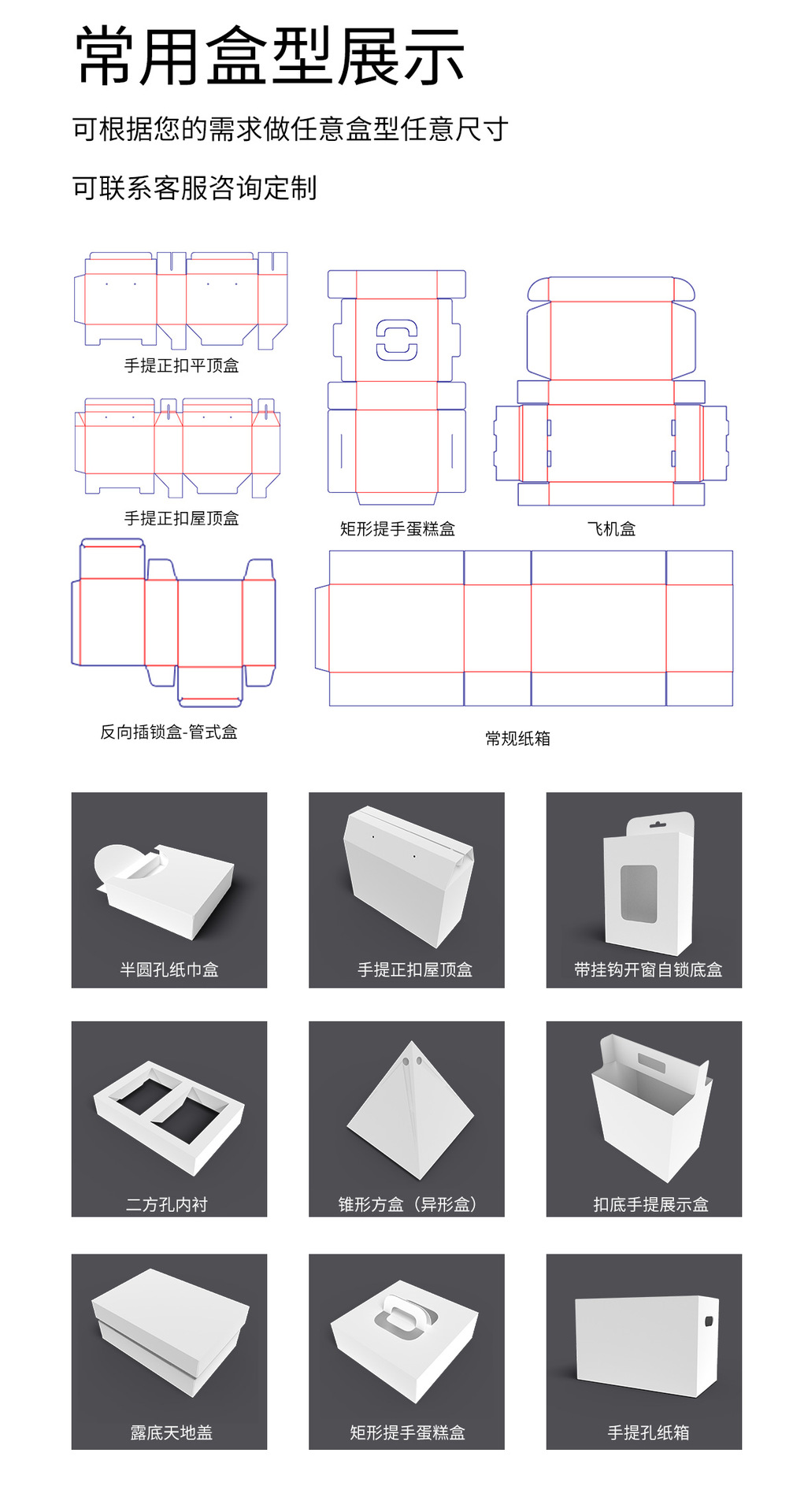 常用盒型展示

可根据您的需求做任意盒型任意尺寸

可联系客服咨询定制

手提正扣平顶盒

手提正扣屋顶盒

矩形提手蛋糕盒

飞机盒

反向插锁盒-管式盒

常规纸箱

半圆孔纸巾盒

手提正扣屋顶盒

带挂钩开窗自锁底盒

二方孔内衬

锥形方盒（异形盒）

扣底手提展示盒

露底天地盖

矩形提手蛋糕盒

手提孔纸箱