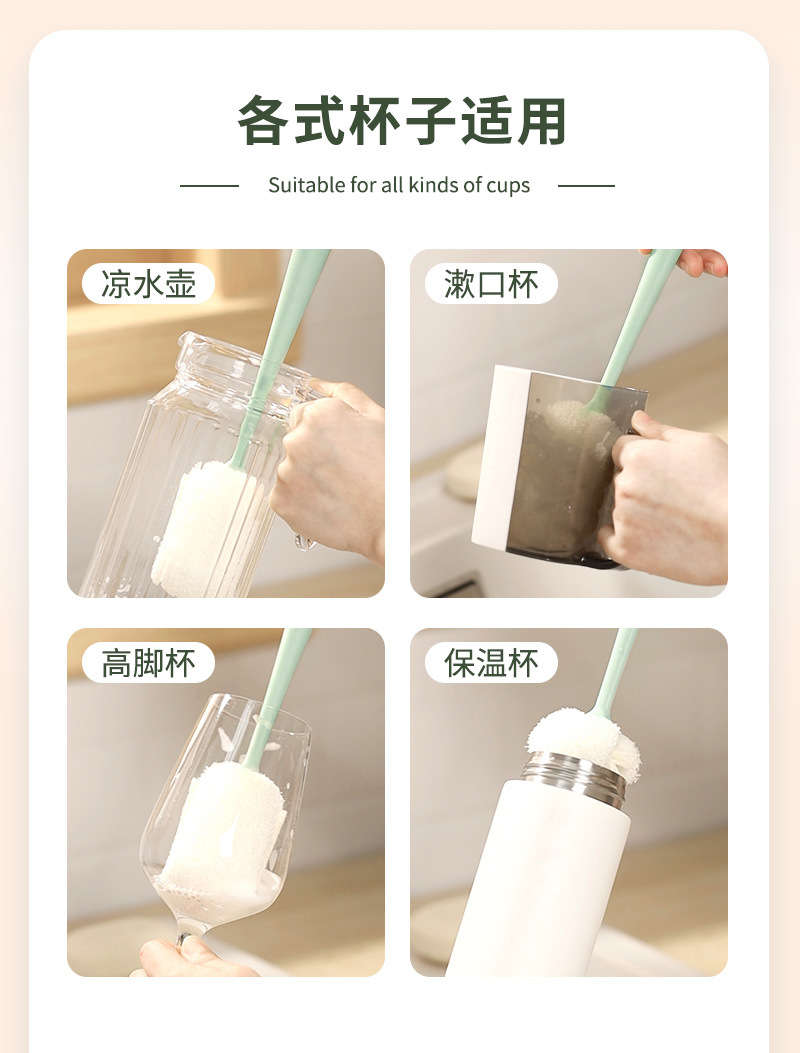 各式杯子适用

Suitable for all kinds of cups

凉水壶

漱口杯

高脚杯

保温杯