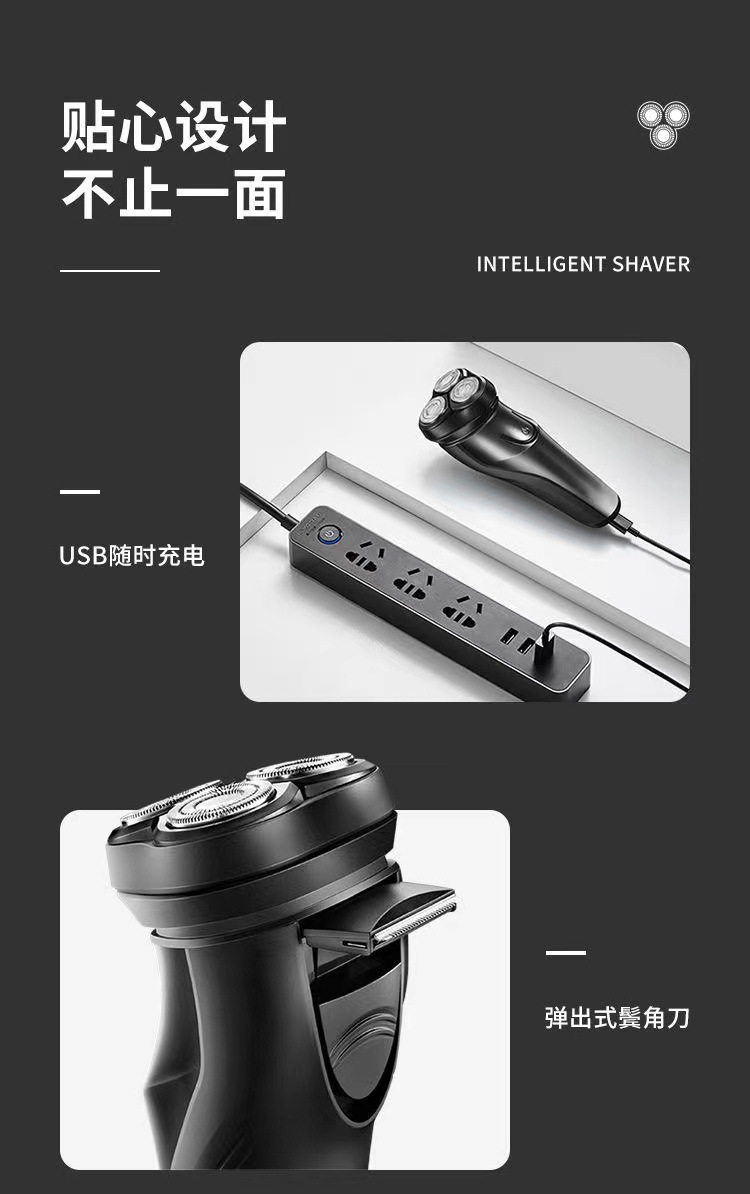 贴心设计
不止一面

INTELLIGENT SHAVER

USB随时充电

弹出式鬓角刀