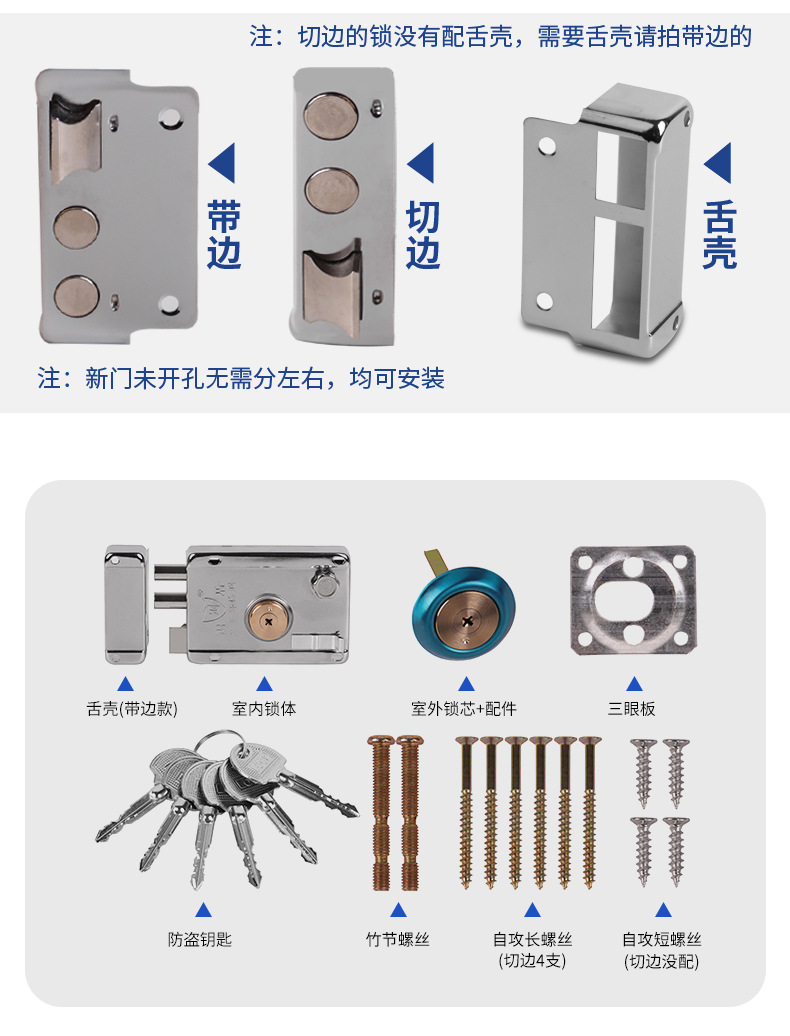 注：切边的锁没有配舌壳，需要舌壳请拍带边的

带边

切边

舌壳

注：新门未开孔无需分左右，均可安装

舌壳(带边款)

室内锁体

室外锁芯+配件

三眼板

防盗钥匙

竹节螺丝

自攻长螺丝
(切边4支)

自攻短螺丝
(切边没配)