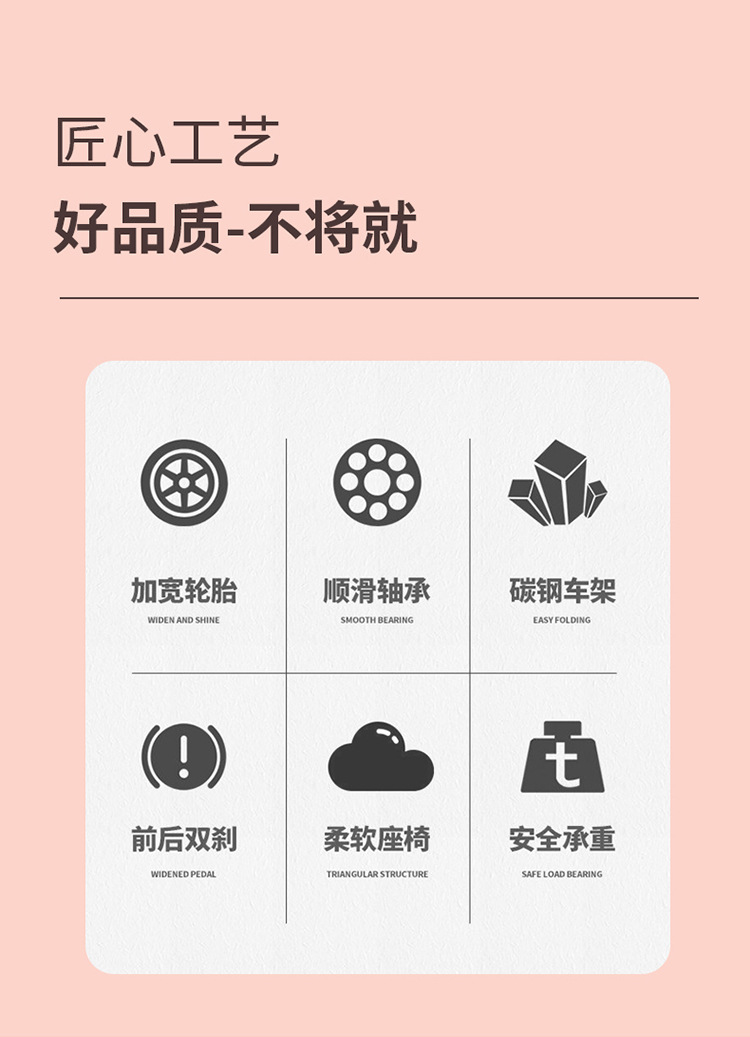 匠心工艺

好品质-不将就

加宽轮胎
WIDEN AND SHINE

顺滑轴承
SMOOTH BEARING

碳钢车架
EASY FOLDING

前后双刹
WIDENED PEDAL

柔软座椅
TRIANGULAR STRUCTURE

安全承重
SAFE LOAD BEARING