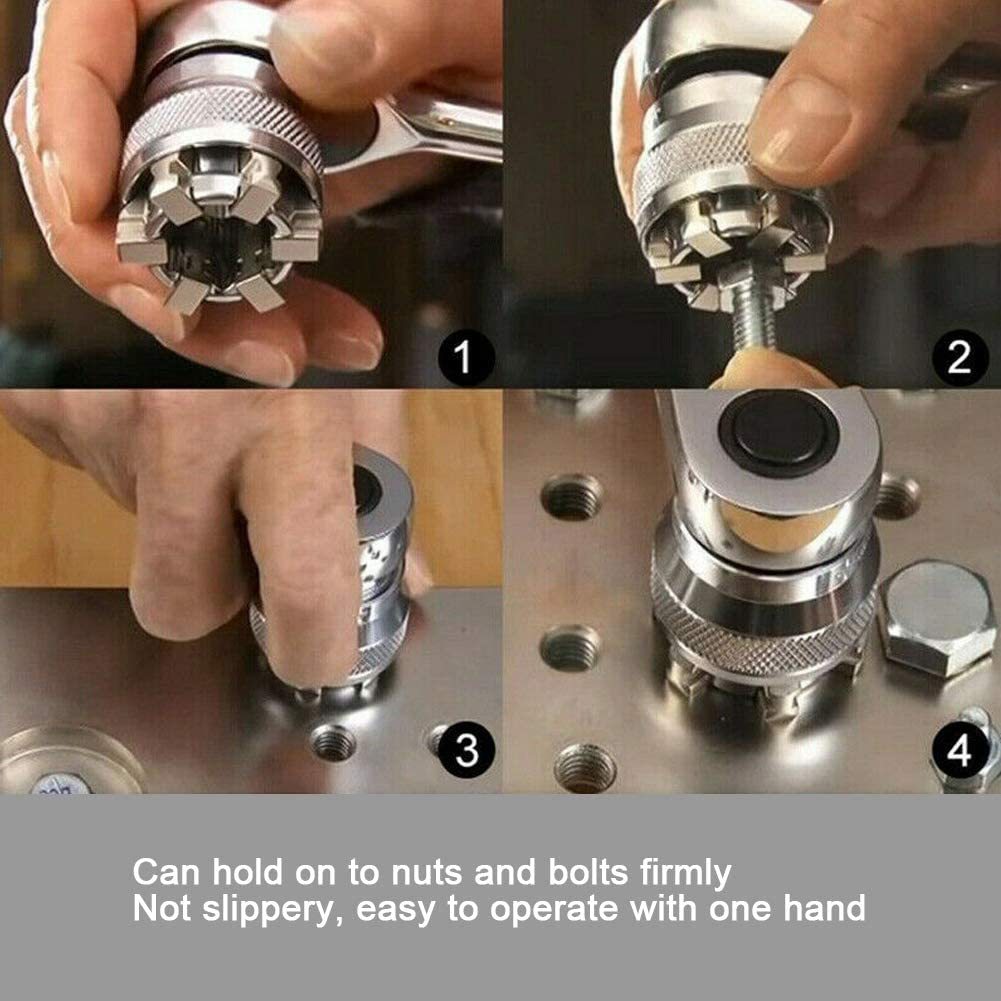 1
2
3
4
Can hold on to nuts and bolts firmly
Not slippery, easy to operate with one hand