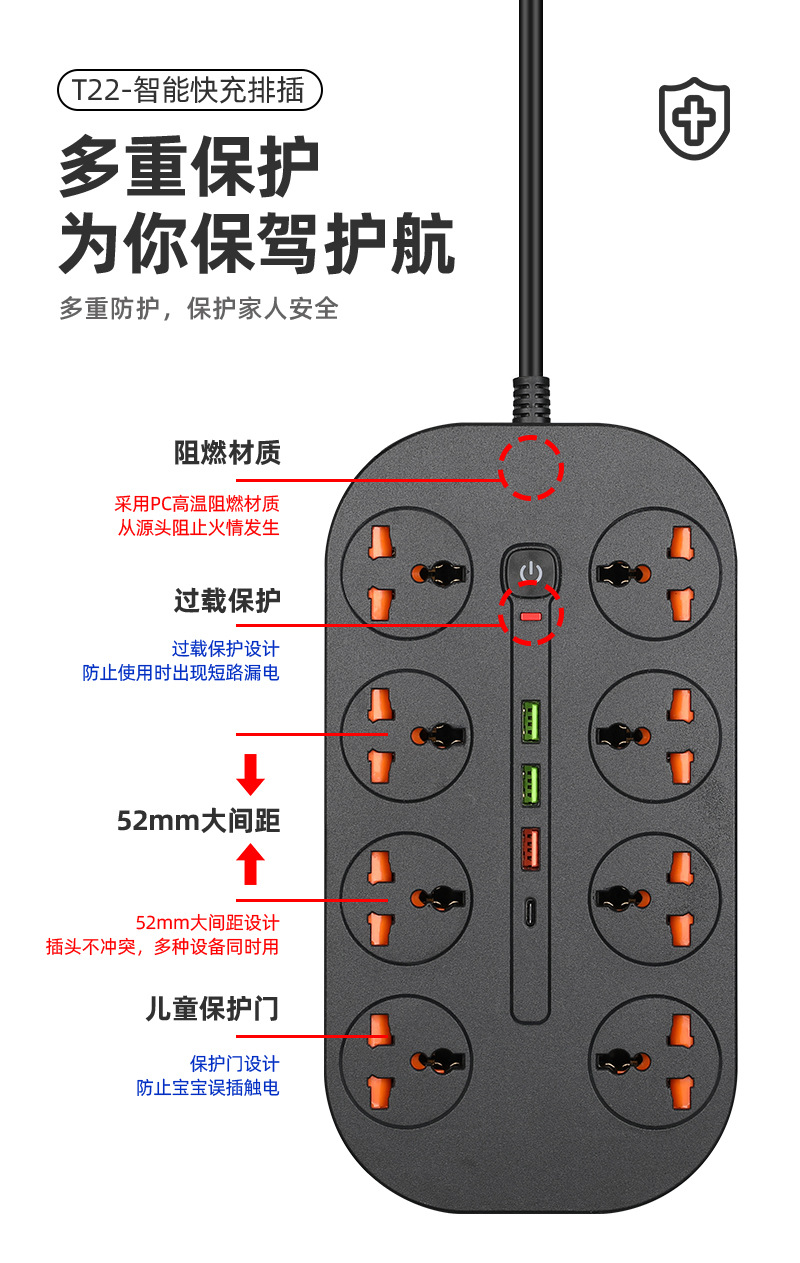 T22-智能快充排插

多重保护
为你保驾护航

多重防护，保护家人安全

阻燃材质

采用PC高温阻燃材质
从源头阻止火情发生

过载保护

过载保护设计
防止使用时出现短路漏电

52mm大间距

52mm大间距设计
插头不冲突，多种设备同时用

儿童保护门

保护门设计
防止宝宝误插触电