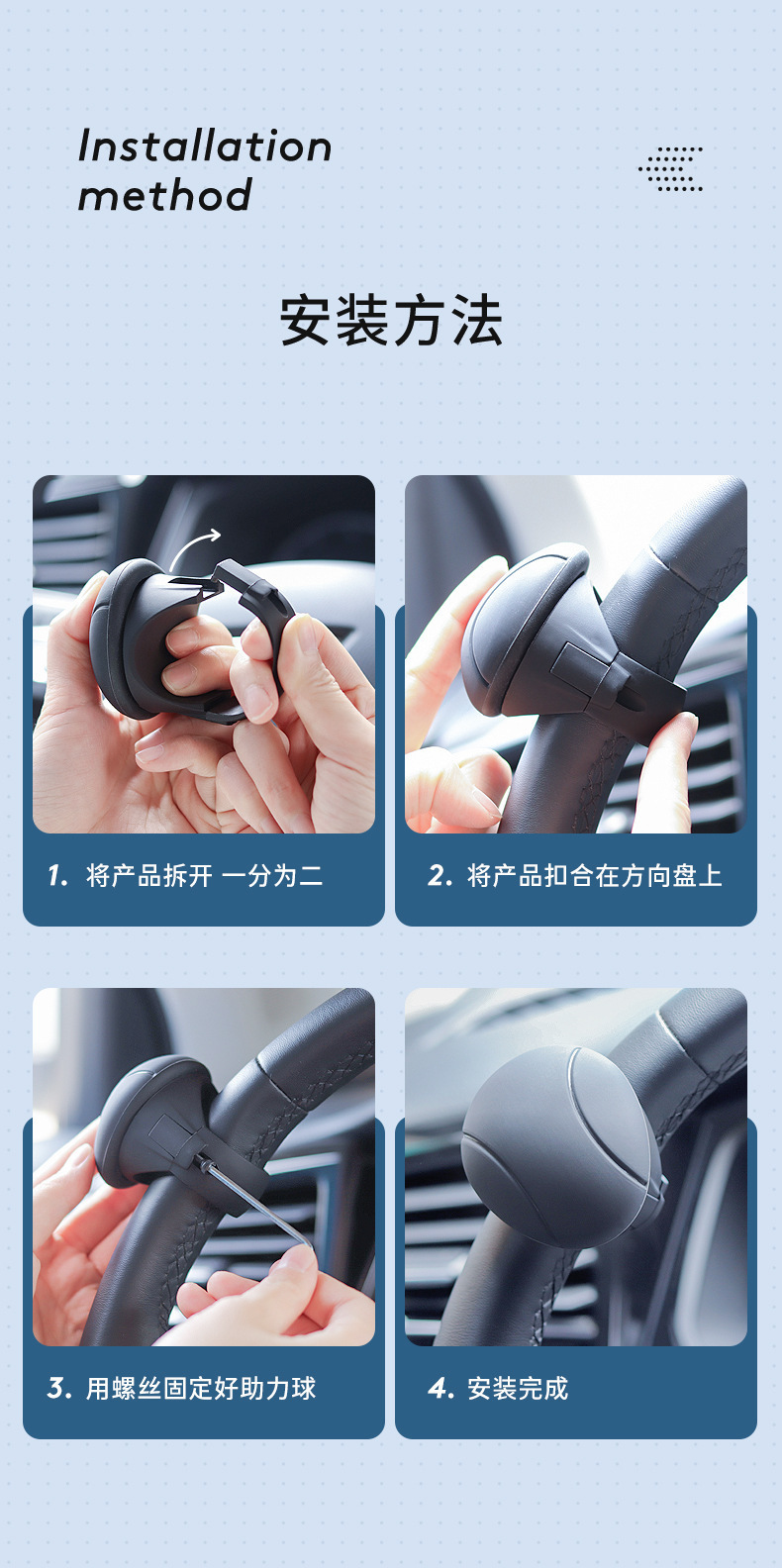 Installation method

安装方法

1. 将产品拆开 一分为二

2. 将产品扣合在方向盘上

3. 用螺丝固定好助力球

4. 安装完成