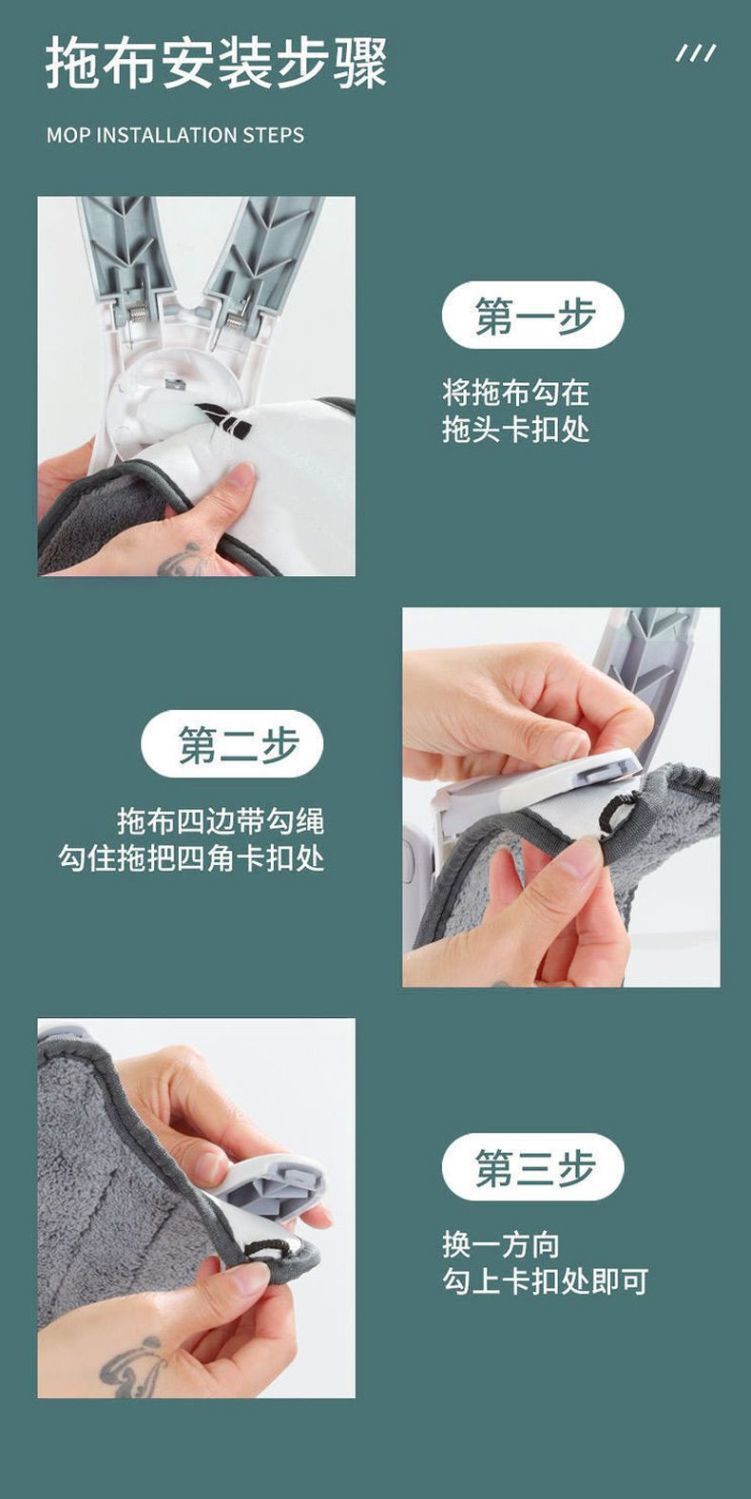 拖布安装步骤

///

MOP INSTALLATION STEPS

第一步

将拖布勾在
拖头卡扣处

第二步

拖布四边带勾绳
勾住拖把四角卡扣处

第三步

换一方向
勾上卡扣处即可