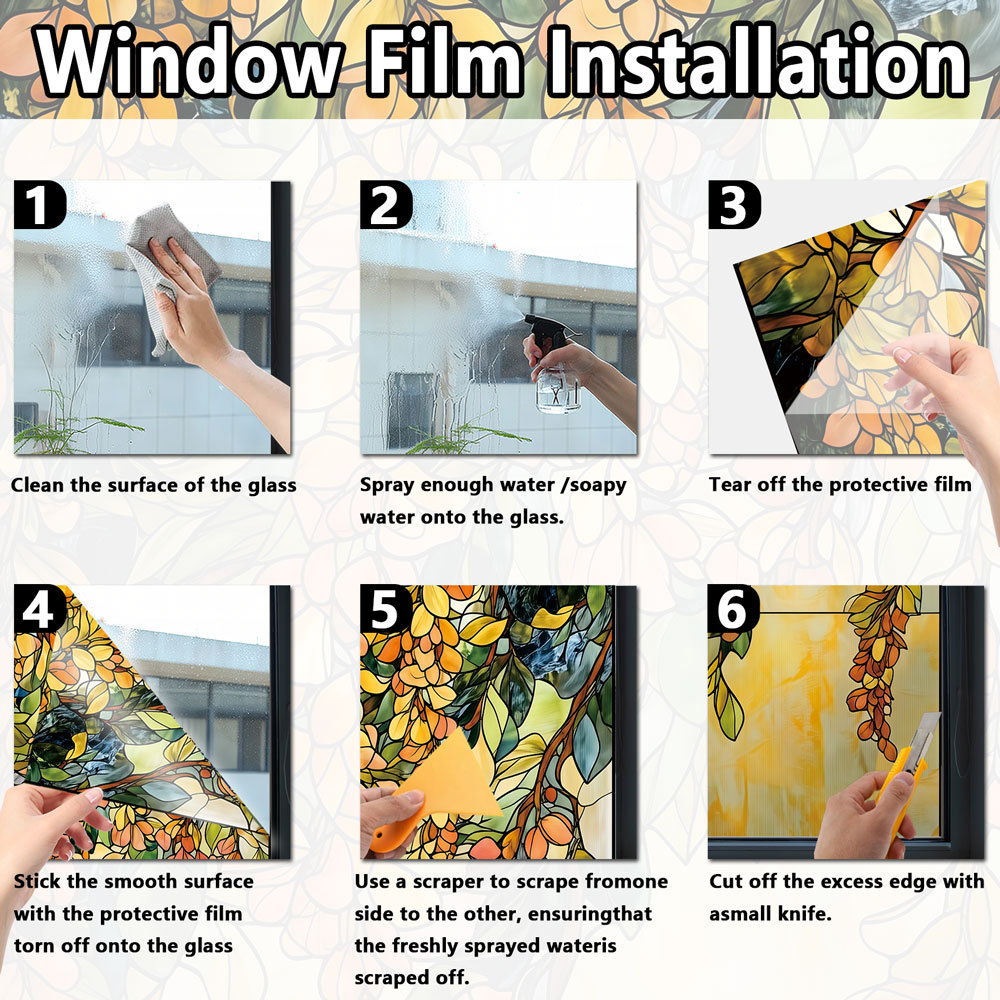 Window Film Installation

1

Clean the surface of the glass

2

Spray enough water /soapy water onto the glass.

3

Tear off the protective film

4

Stick the smooth surface with the protective film torn off onto the glass

5

Use a scraper to scrape fromone side to the other, ensuringthat the freshly sprayed wateris scraped off.

6

Cut off the excess edge with asmall knife.