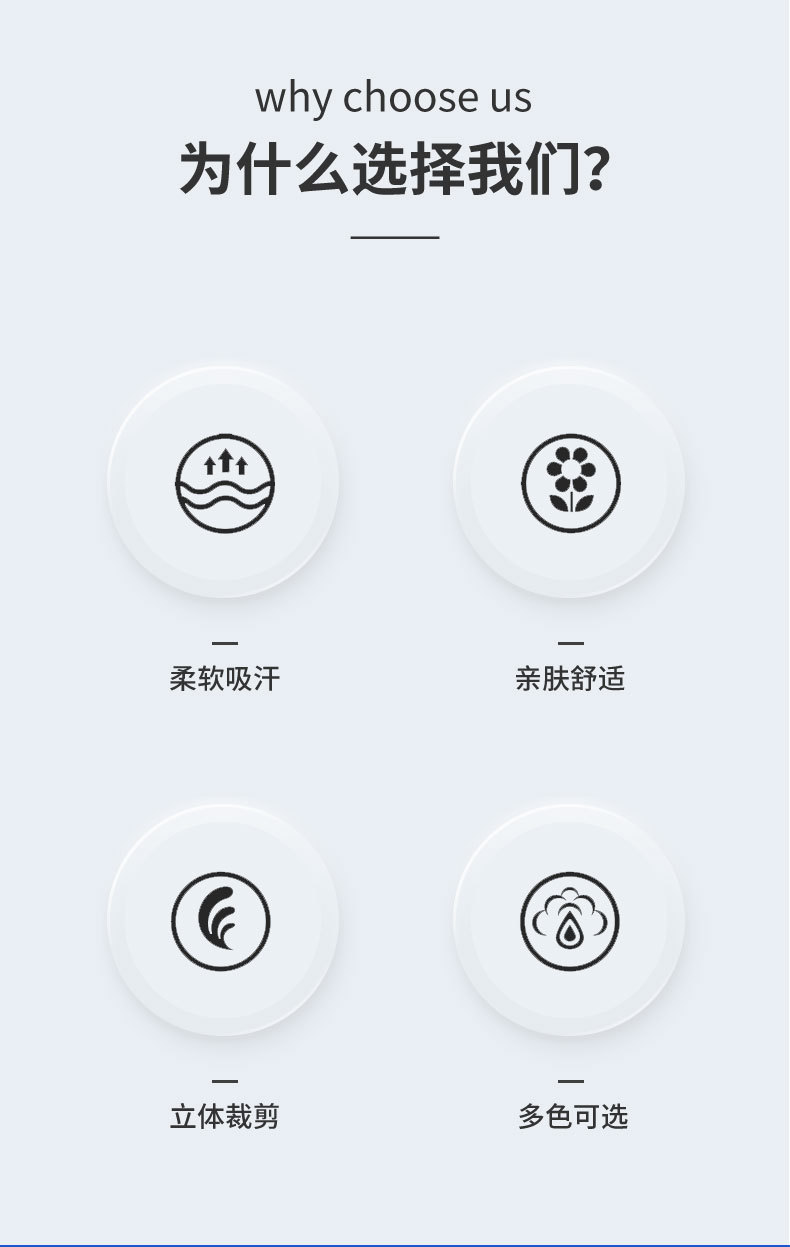 why choose us
为什么选择我们?

柔软吸汗

亲肤舒适

立体裁剪

多色可选