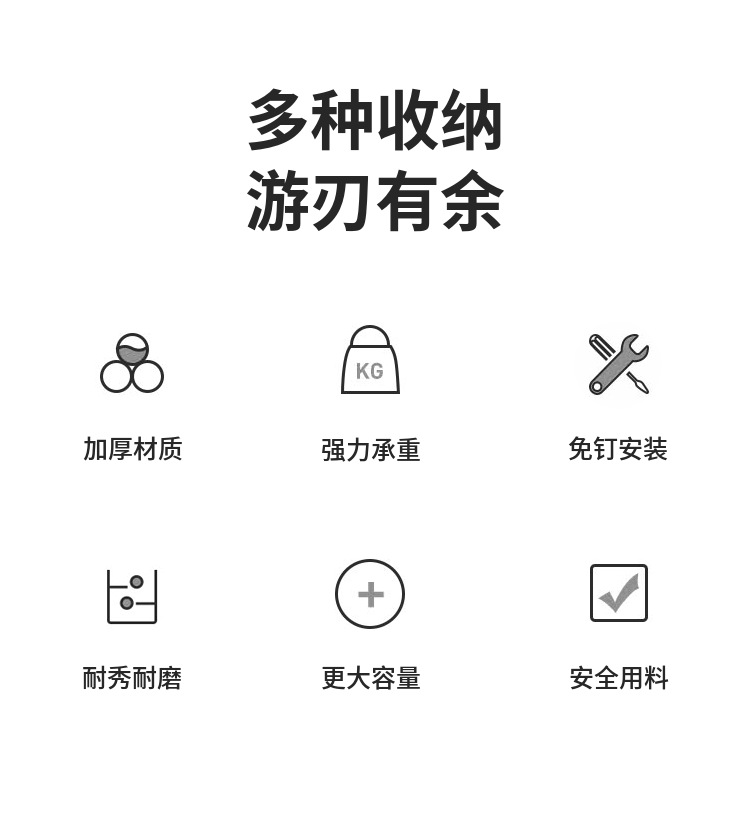 多种收纳
游刃有余

KG

加厚材质

强力承重

免钉安装

耐秀耐磨

更大容量

安全用料