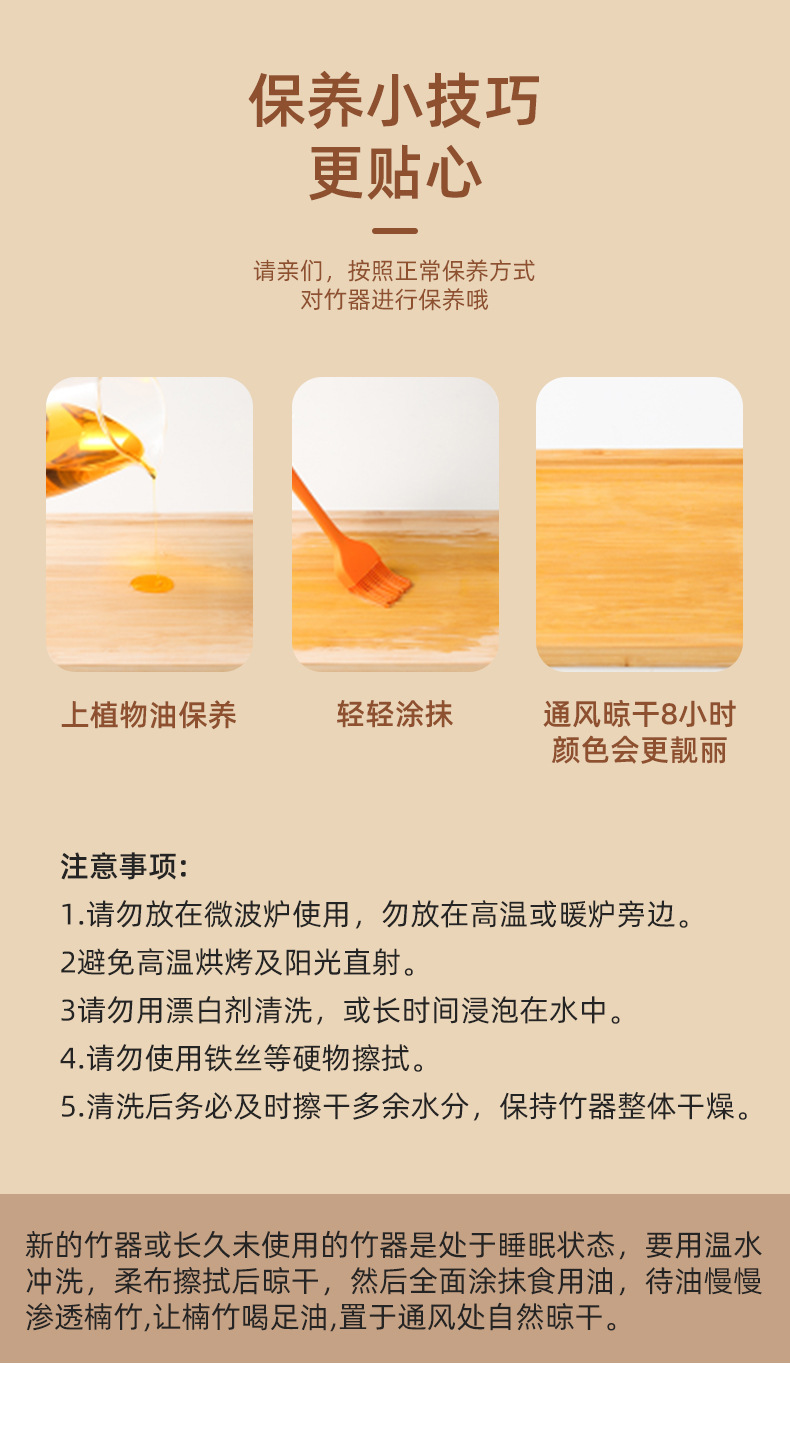 保养小技巧
更贴心

请亲们，按照正常保养方式
对竹器进行保养哦

上植物油保养

轻轻涂抹

通风晾干8小时
颜色会更靓丽

注意事项:
1.请勿放在微波炉使用，勿放在高温或暖炉旁边。
2避免高温烘烤及阳光直射。
3请勿用漂白剂清洗，或长时间浸泡在水中。
4.请勿使用铁丝等硬物擦拭。
5.清洗后务必及时擦干多余水分，保持竹器整体干燥。

新的竹器或长久未使用的竹器是处于睡眠状态，要用温水冲洗，柔布擦拭后晾干，然后全面涂抹食用油，待油慢慢渗透楠竹,让楠竹喝足油,置于通风处自然晾干。