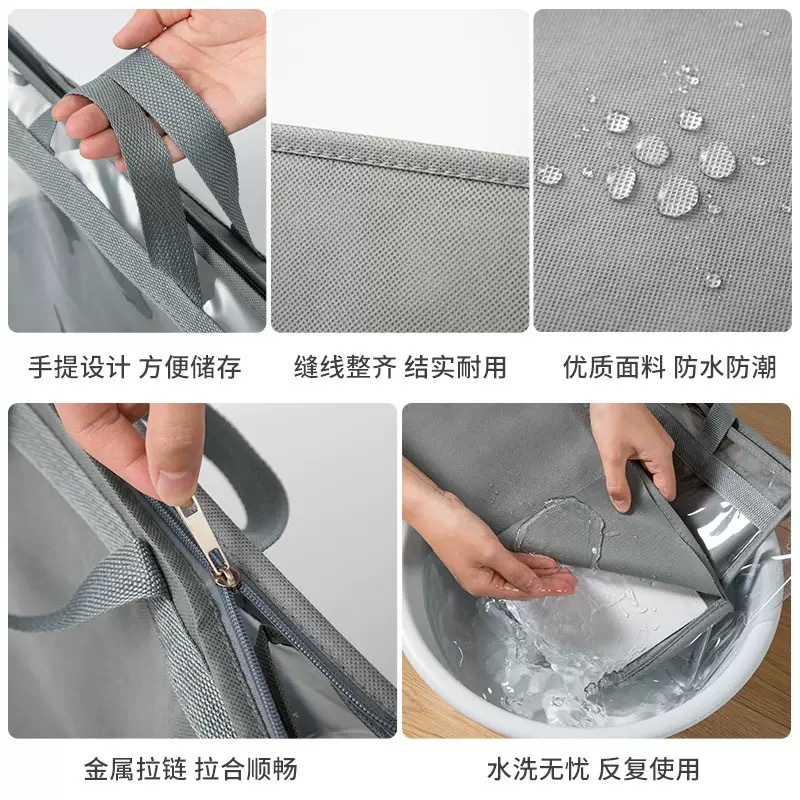 手提设计 方便储存

缝线整齐 结实耐用

优质面料 防水防潮

金属拉链 拉合顺畅

水洗无忧 反复使用